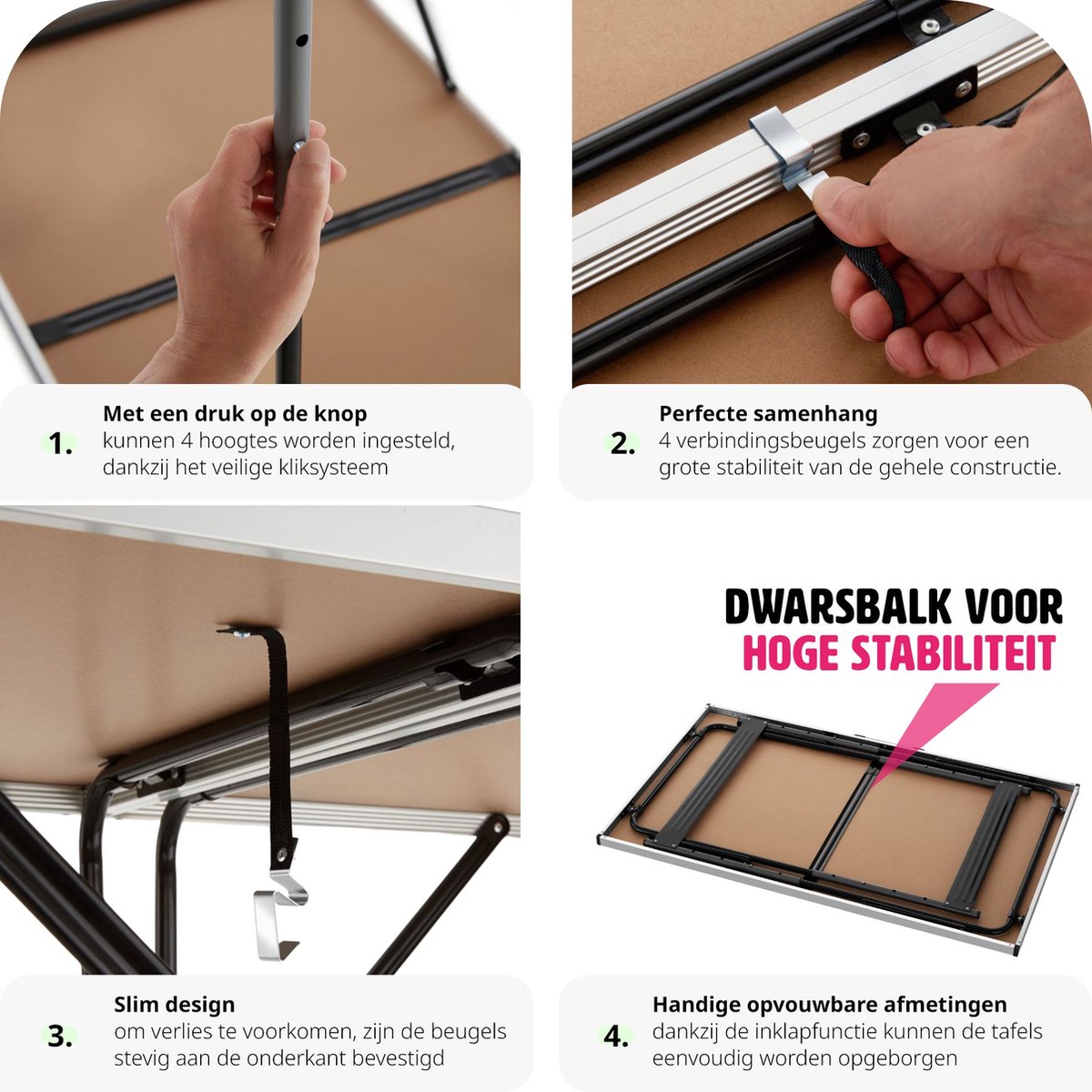 1. Met een druk op de knop
kunnen 4 hoogtes worden ingesteld, dankzij het veilige kliksysteem

2. Perfecte samenhang
4 verbindingsbeugels zorgen voor een grote stabiliteit van de gehele constructie.

DWARSBALK VOOR
HOGE STABILITEIT

3. Slim design
om verlies te voorkomen, zijn de beugels stevig aan de onderkant bevestigd

4. Handige opvouwbare afmetingen
dankzij de inklapfunctie kunnen de tafels eenvoudig worden opgeborgen