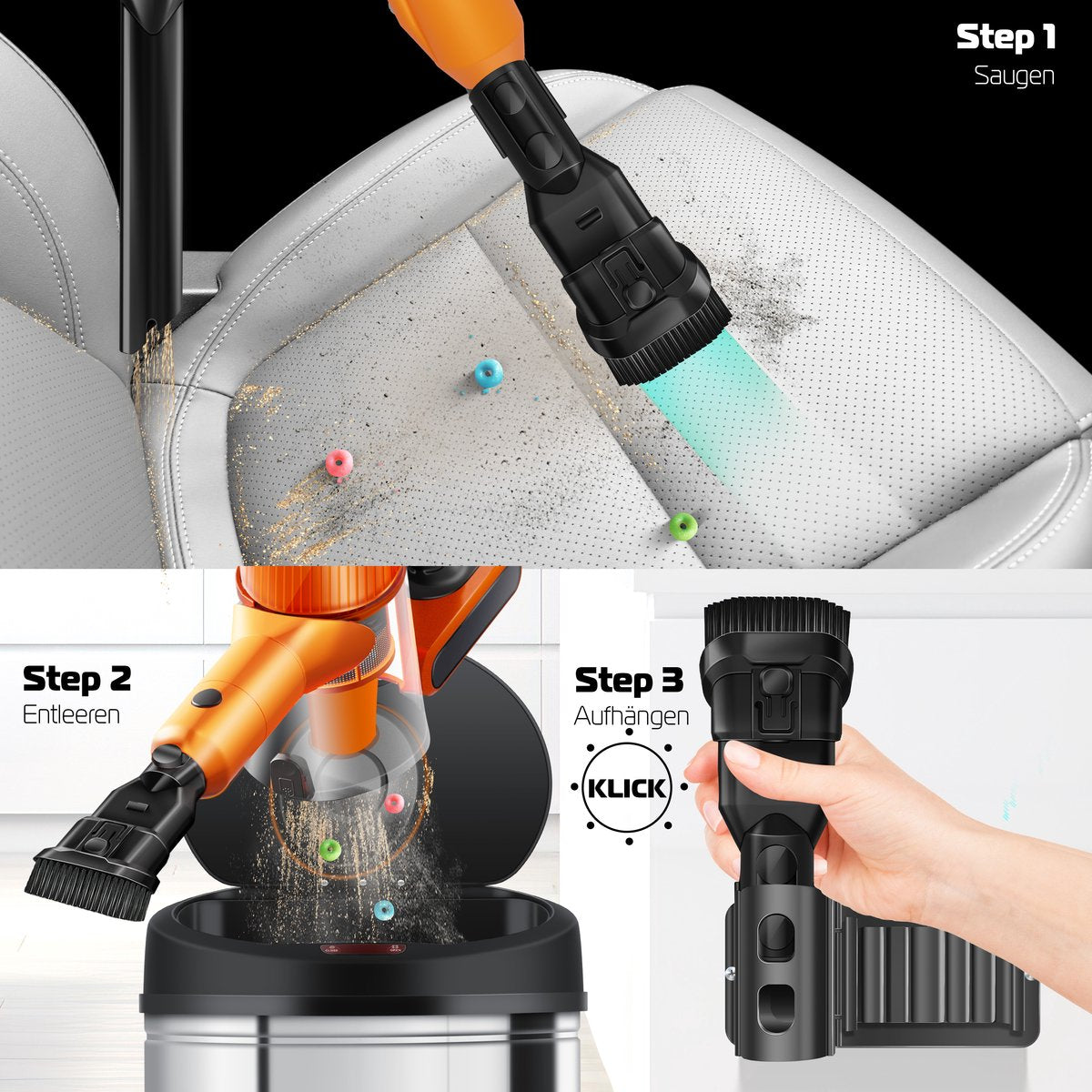 Step 1
Saugen

Step 2
Entleeren

Step 3
Aufhängen

KLICK