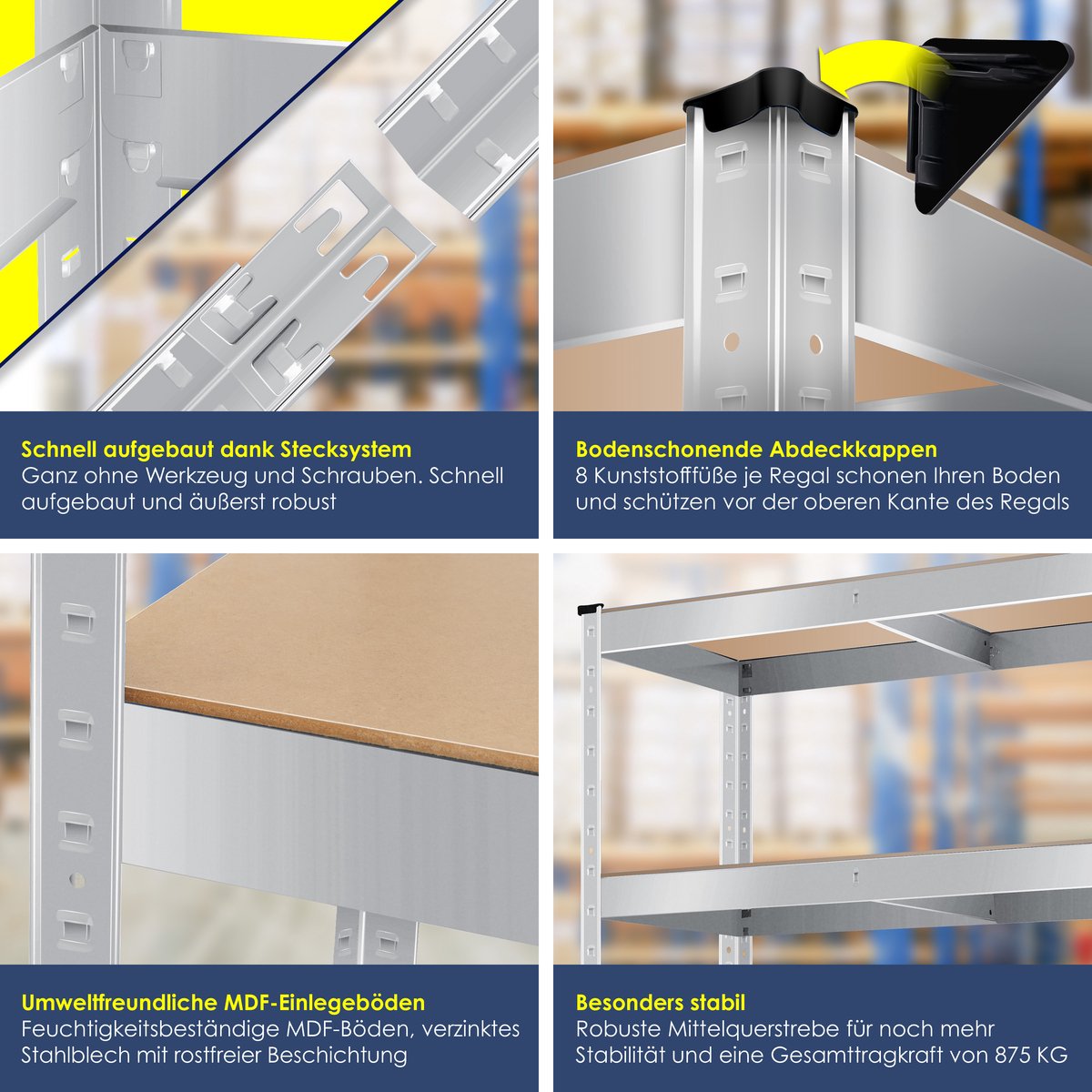 Schnell aufgebaut dank Stecksystem
Ganz ohne Werkzeug und Schrauben. Schnell aufgebaut und äußerst robust

Bodenschonende Abdeckkappen
8 Kunststofffüße je Regal schonen Ihren Boden und schützen vor der oberen Kante des Regals

Umweltfreundliche MDF-Einlegeböden
Feuchtigkeitsbeständige MDF-Böden, verzinktes Stahlblech mit rostfreier Beschichtung

Besonders stabil
Robuste Mittelquerstrebe für noch mehr Stabilität und eine Gesamttragkraft von 875 KG