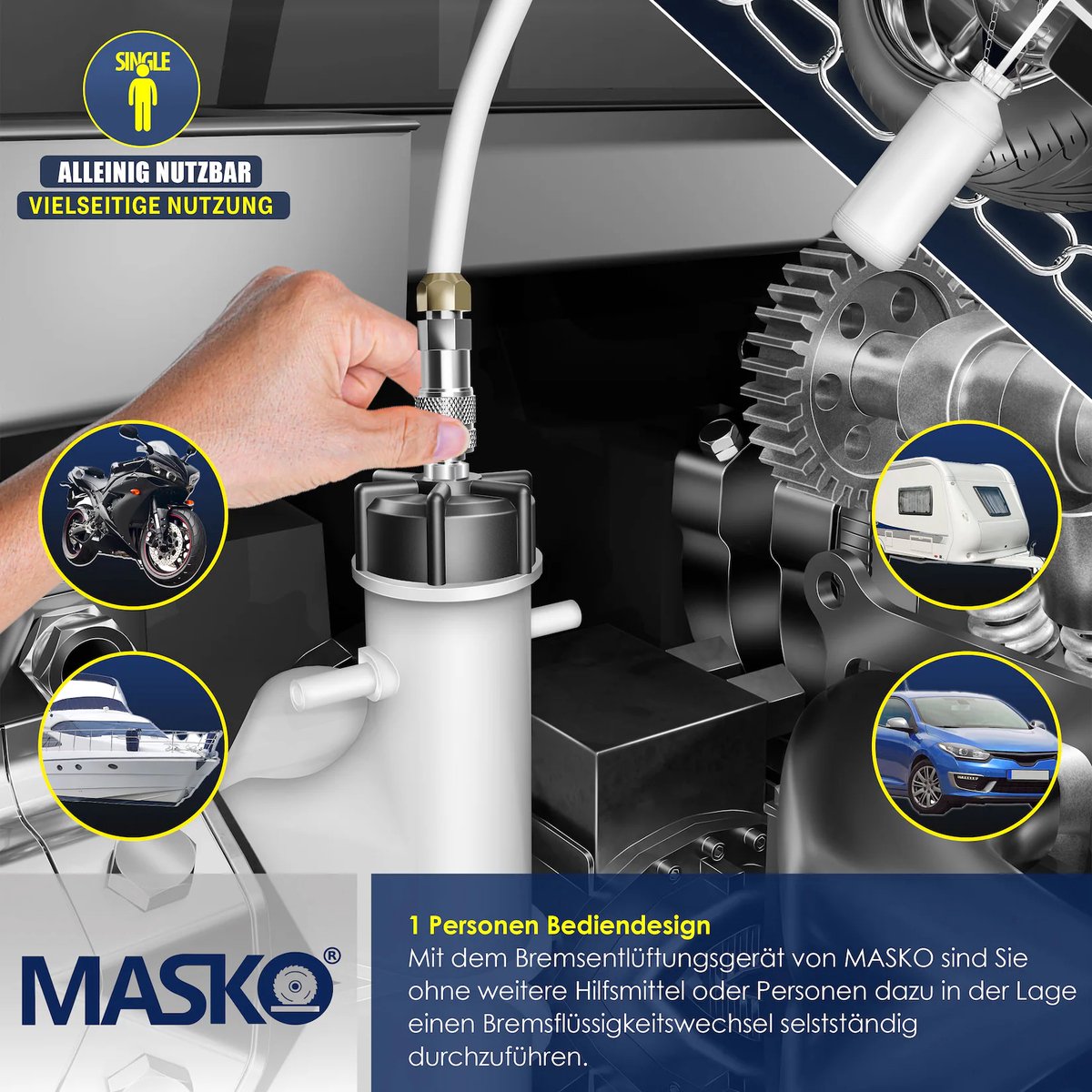 SINGLE

ALLEINIG NUTZBAR

VIELSEITIGE NUTZUNG

MASKO®

1 Personen Bediendesign

Mit dem Bremsentlüftungsgerät von MASKO sind Sie ohne weitere Hilfsmittel oder Personen dazu in der Lage einen Bremsflüssigkeitswechsel selstständig durchzuführen.