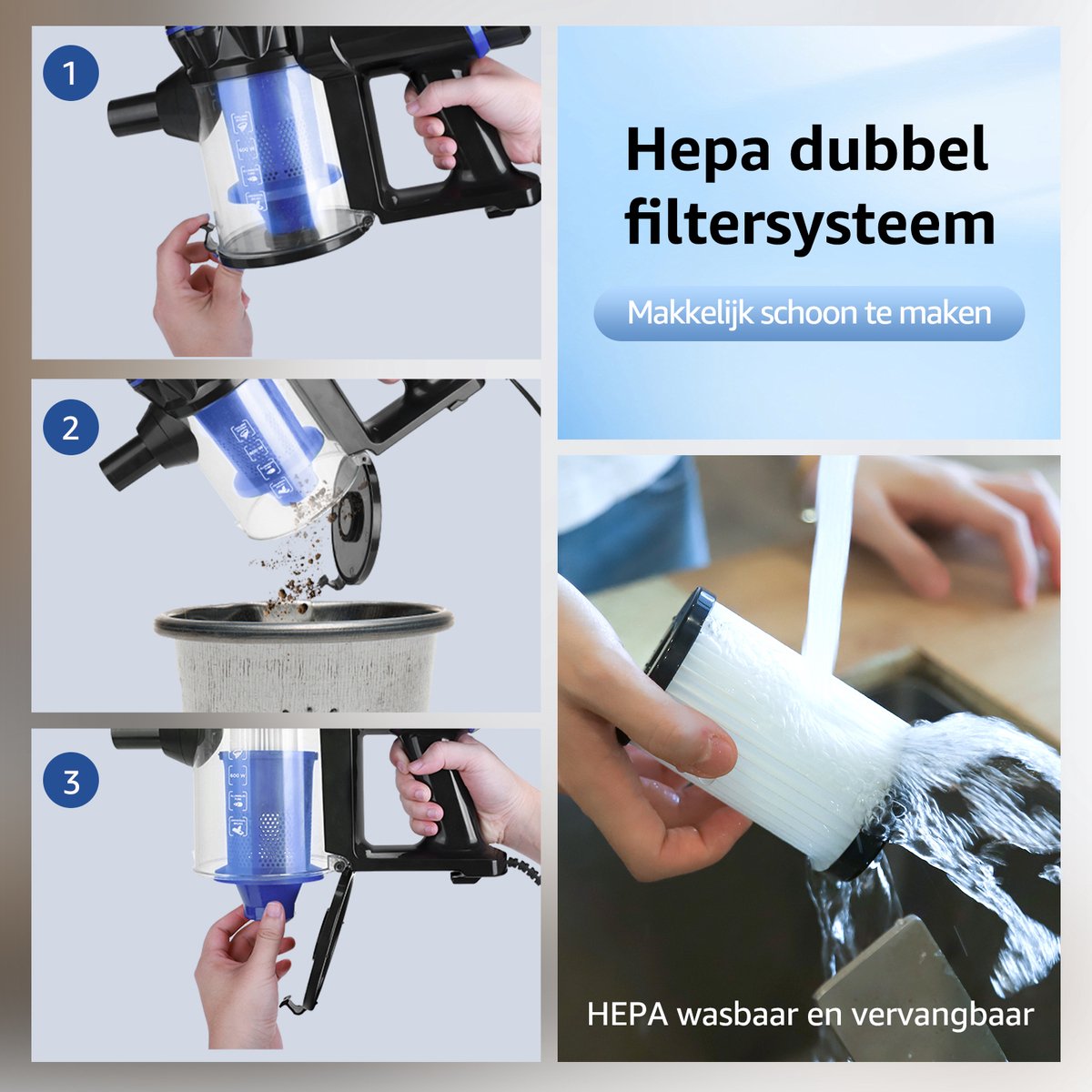 1

2

3

Hepa dubbel filtersysteem

Makkelijk schoon te maken

HEPA wasbaar en vervangbaar