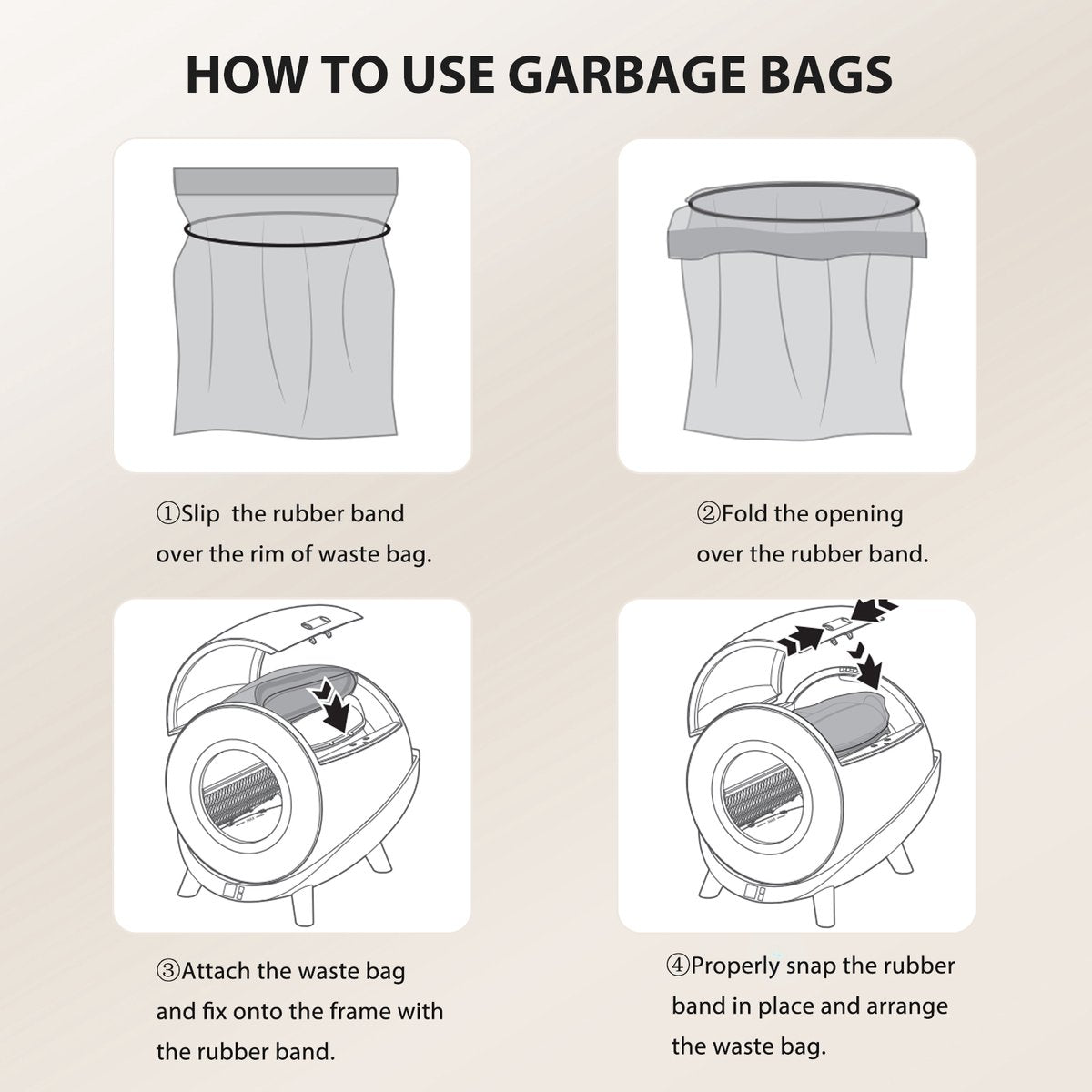 HOW TO USE GARBAGE BAGS

①Slip  the rubber band over the rim of waste bag.

②Fold the opening over the rubber band.

③Attach the waste bag and fix onto the frame with the rubber band.

④Properly snap the rubber band in place and arrange the waste bag.