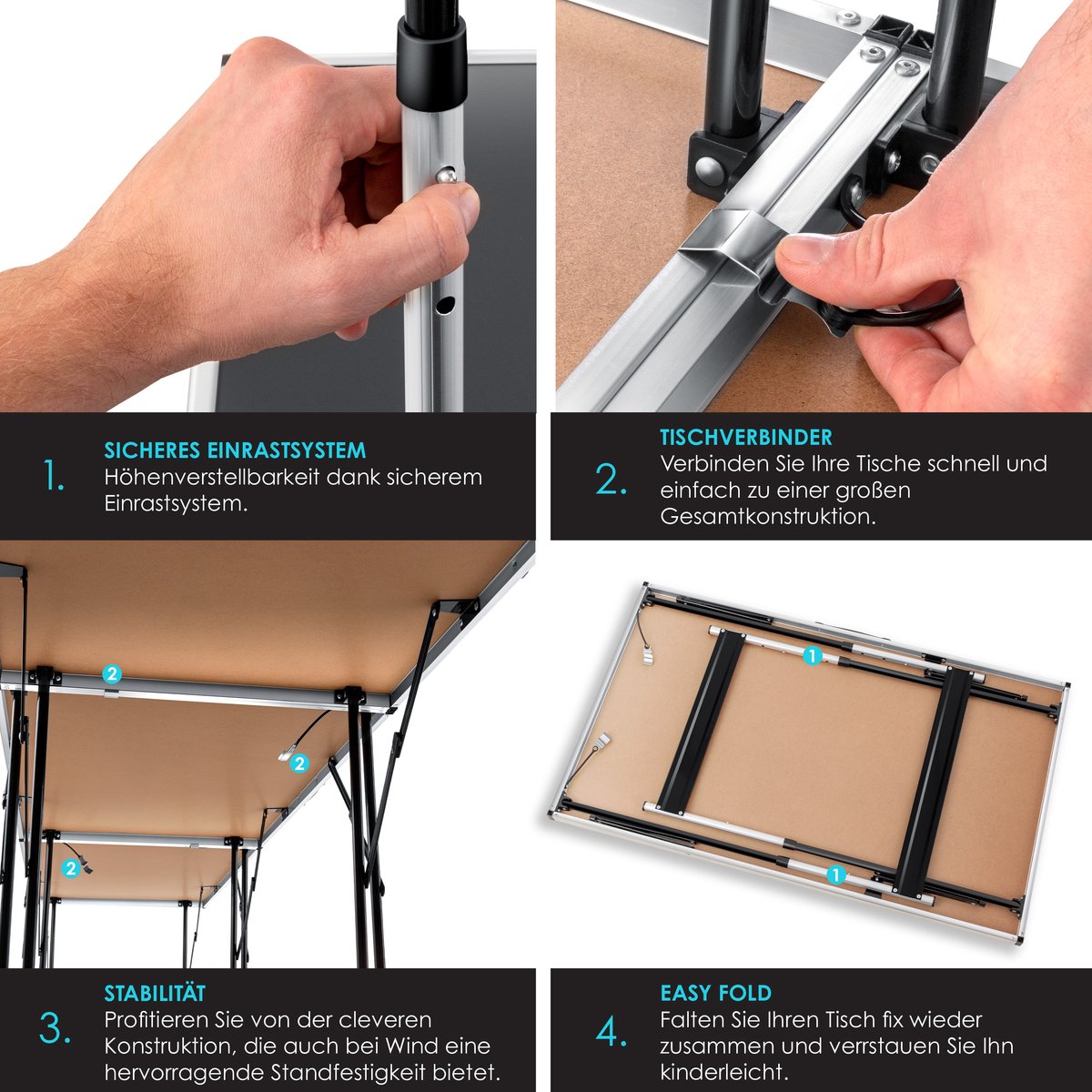 1.

SICHERES EINRASTSYSTEM
Höhenverstellbarkeit dank sicherem Einrastsystem.

2.

TISCHVERBINDER
Verbinden Sie Ihre Tische schnell und einfach zu einer großen Gesamtkonstruktion.

2
2
2

1
1

3.

STABILITÄT
Profitieren Sie von der cleveren Konstruktion, die auch bei Wind eine hervorragende Standfestigkeit bietet.

4.

EASY FOLD
Falten Sie Ihren Tisch fix wieder zusammen und verrstauen Sie Ihn kinderleicht.