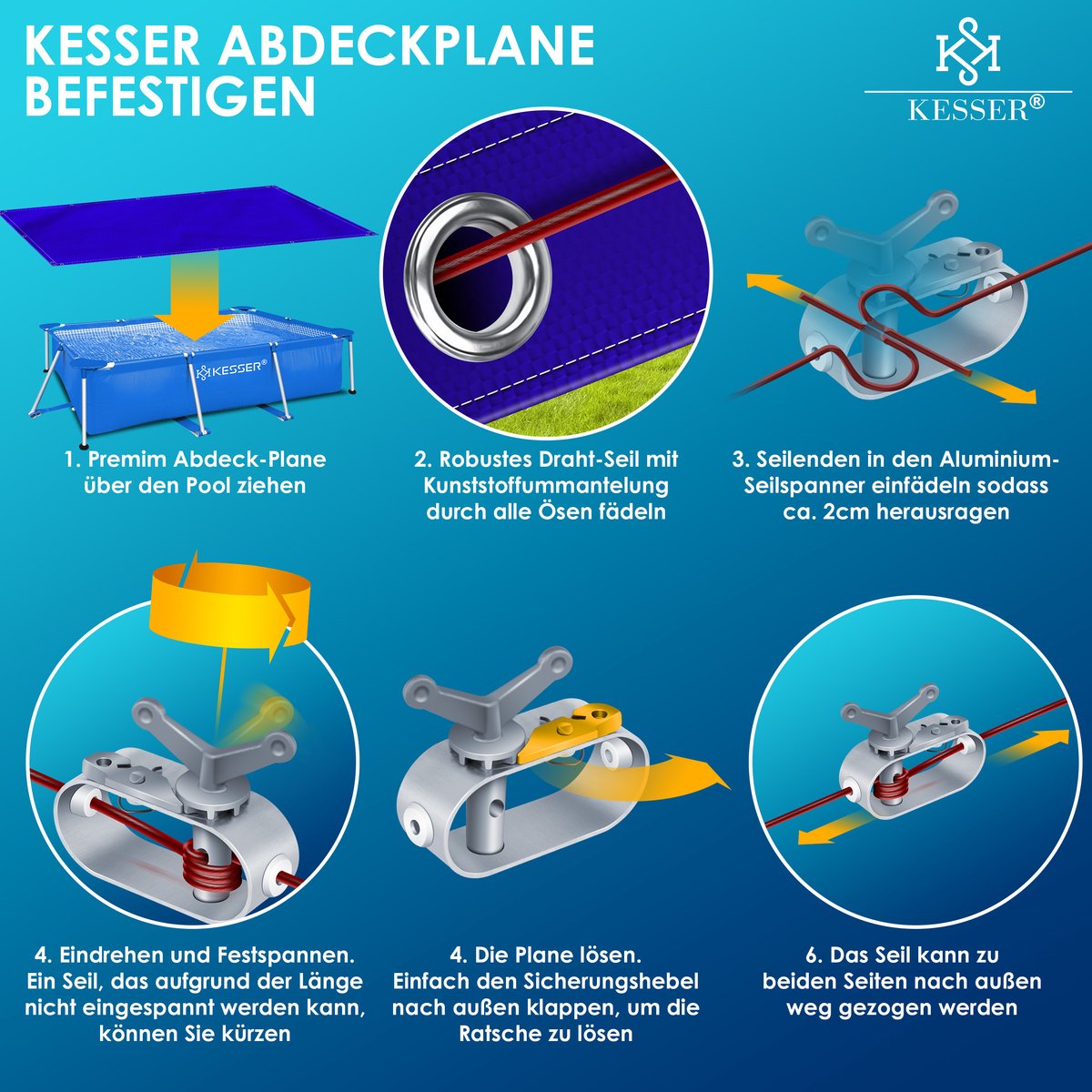 KESSER ABDECKPLANE BEFESTIGEN

KESSER®

KESSER®

1. Premim Abdeck-Plane über den Pool ziehen

2. Robustes Draht-Seil mit Kunststoffummantelung durch alle Ösen fädeln

3. Seilenden in den Aluminium-Seilspanner einfädeln sodass ca. 2cm herausragen

4. Eindrehen und Festspannen. Ein Seil, das aufgrund der Länge nicht eingespannt werden kann, können Sie kürzen

4. Die Plane lösen. Einfach den Sicherungshebel nach außen klappen, um die Ratsche zu lösen

6. Das Seil kann zu beiden Seiten nach außen weg gezogen werden