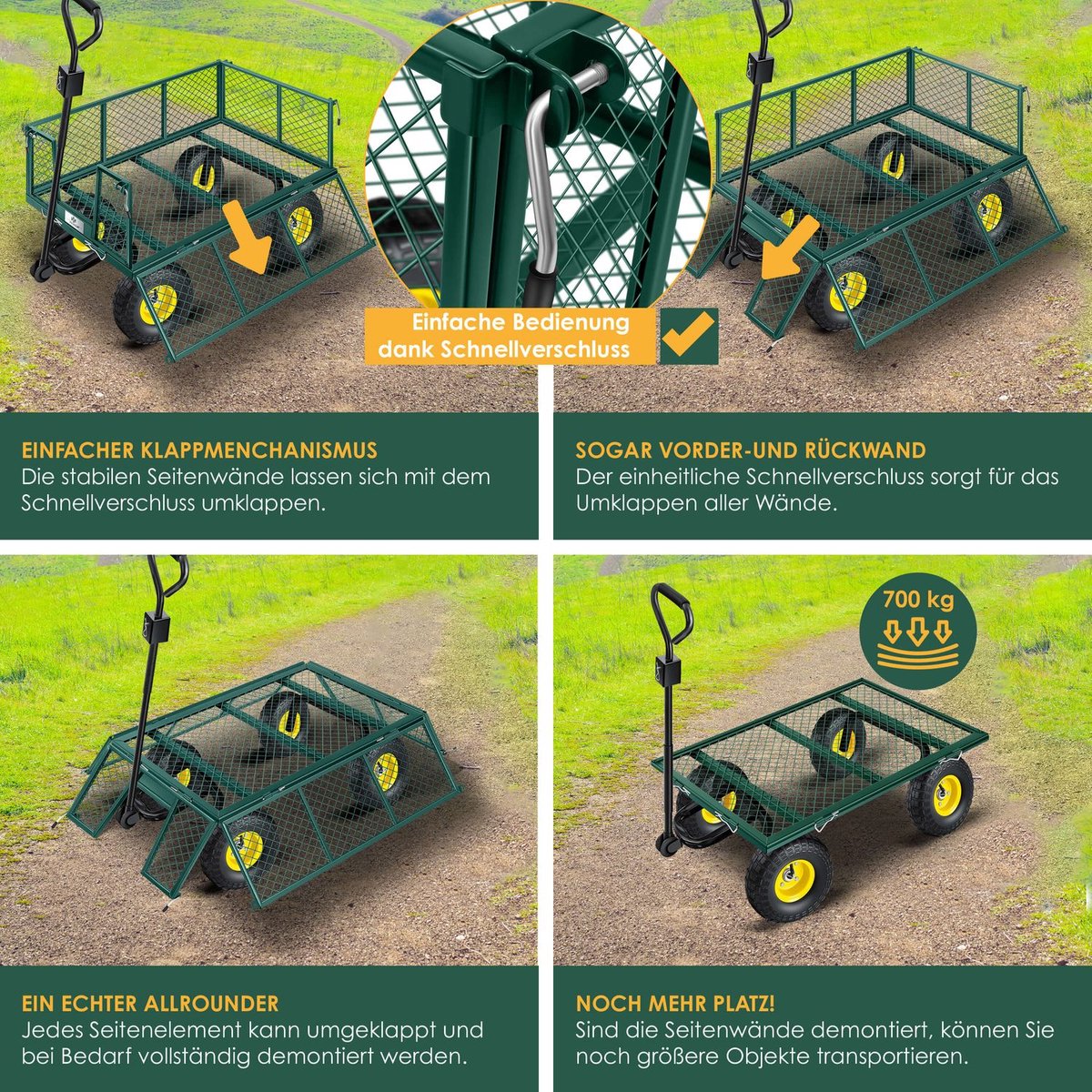 Einfache Bedienung dank Schnellverschluss

EINFACHER KLAPPMENCHANISMUS
Die stabilen Seitenwände lassen sich mit dem Schnellverschluss umklappen.

SOGAR VORDER-UND RÜCKWAND
Der einheitliche Schnellverschluss sorgt für das Umklappen aller Wände.

700 kg

EIN ECHTER ALLROUNDER
Jedes Seitenelement kann umgeklappt und bei Bedarf vollständig demontiert werden.

NOCH MEHR PLATZ!
Sind die Seitenwände demontiert, können Sie noch größere Objekte transportieren.