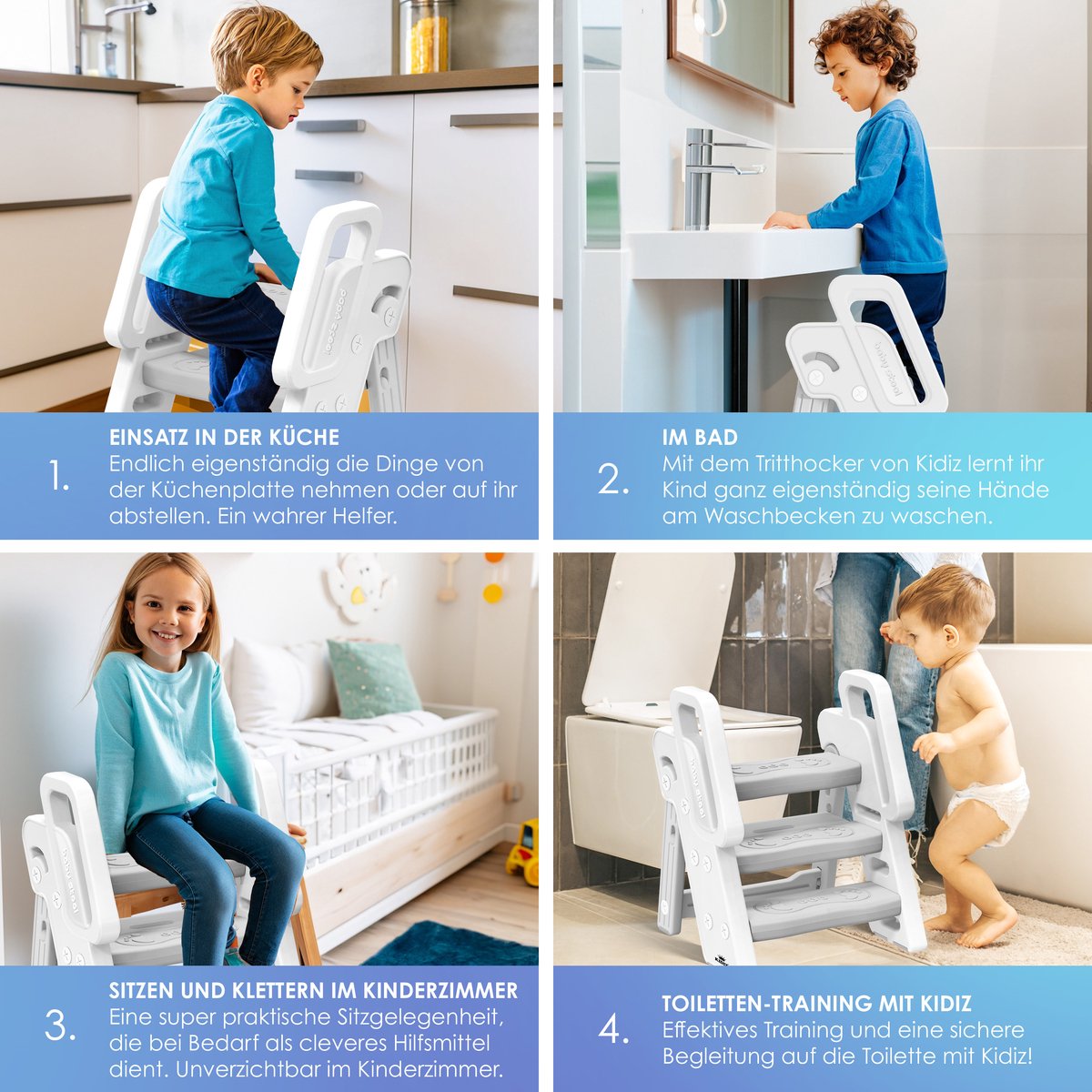 1.

EINSATZ IN DER KÜCHE
Endlich eigenständig die Dinge von der Küchenplatte nehmen oder auf ihr abstellen. Ein wahrer Helfer.

2.

IM BAD
Mit dem Tritthocker von Kidiz lernt ihr Kind ganz eigenständig seine Hände am Waschbecken zu waschen.

3.

SITZEN UND KLETTERN IM KINDERZIMMER
Eine super praktische Sitzgelegenheit, die bei Bedarf als cleveres Hilfsmittel dient. Unverzichtbar im Kinderzimmer.

4.

TOILETTEN-TRAINING MIT KIDIZ
Effektives Training und eine sichere Begleitung auf die Toilette mit Kidiz!