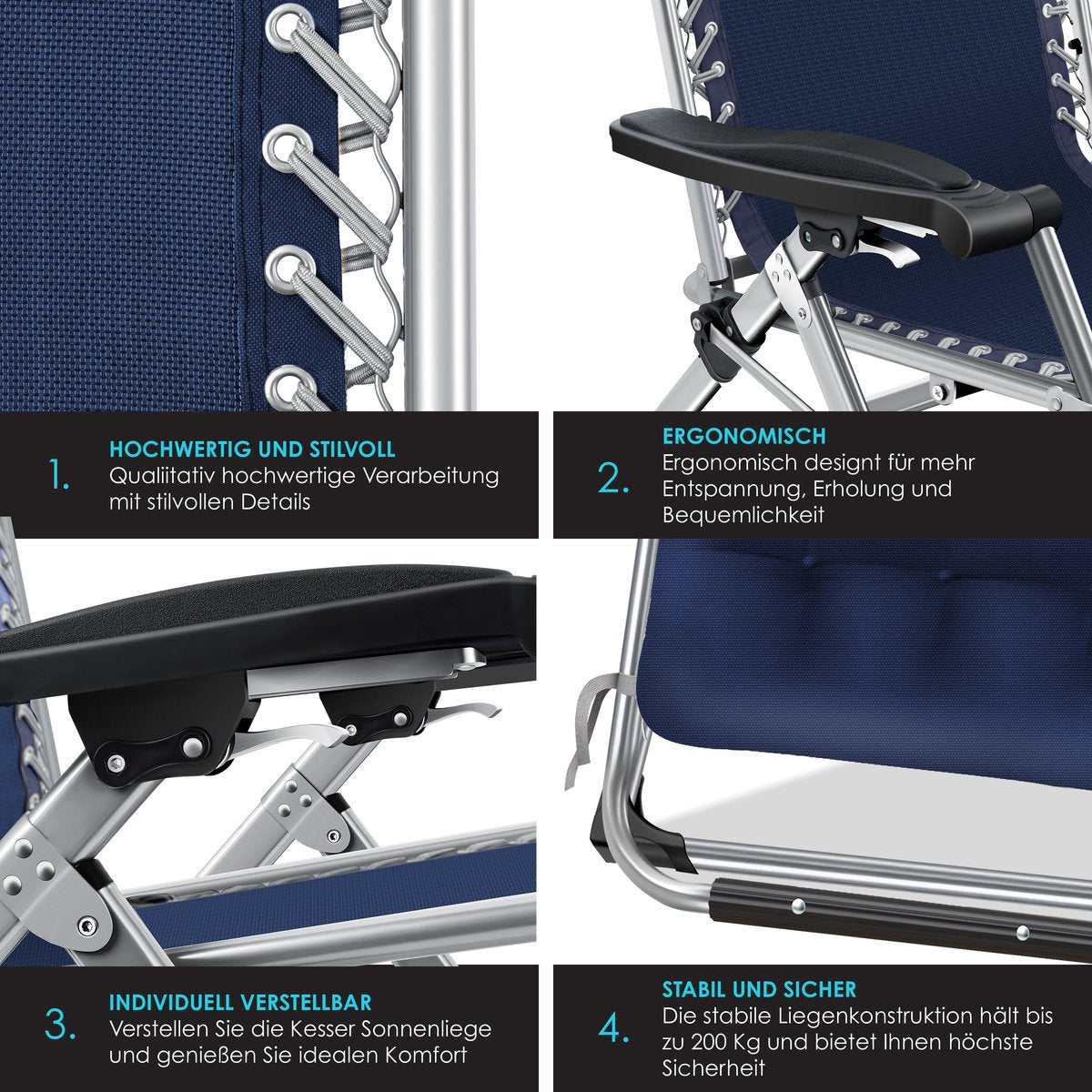 1.
HOCHWERTIG UND STILVOLL
Qualiitativ hochwertige Verarbeitung mit stilvollen Details

2.
ERGONOMISCH
Ergonomisch designt für mehr Entspannung, Erholung und Bequemlichkeit

3.
INDIVIDUELL VERSTELLBAR
Verstellen Sie die Kesser Sonnenliege und genießen Sie idealen Komfort

4.
STABIL UND SICHER
Die stabile Liegenkonstruktion hält bis zu 200 Kg und bietet Ihnen höchste Sicherheit