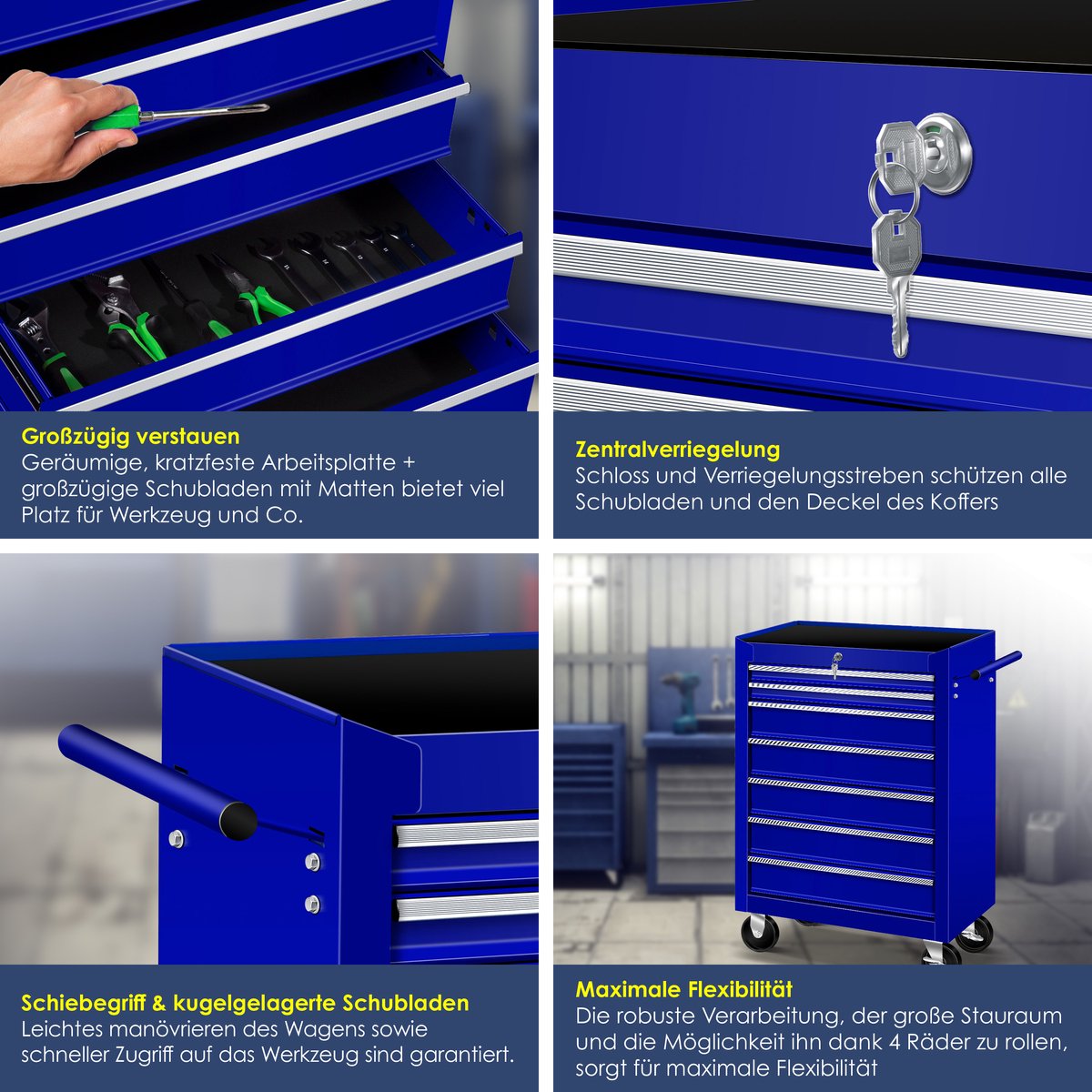 Großzügig verstauen
Geräumige, kratzfeste Arbeitsplatte + großzügige Schubladen mit Matten bietet viel Platz für Werkzeug und Co.

Zentralverriegelung
Schloss und Verriegelungsstreben schützen alle Schubladen und den Deckel des Koffers

Schiebegriff & kugelgelagerte Schubladen
Leichtes manövrieren des Wagens sowie schneller Zugriff auf das Werkzeug sind garantiert.

Maximale Flexibilität
Die robuste Verarbeitung, der große Stauraum und die Möglichkeit ihn dank 4 Räder zu rollen, sorgt für maximale Flexibilität