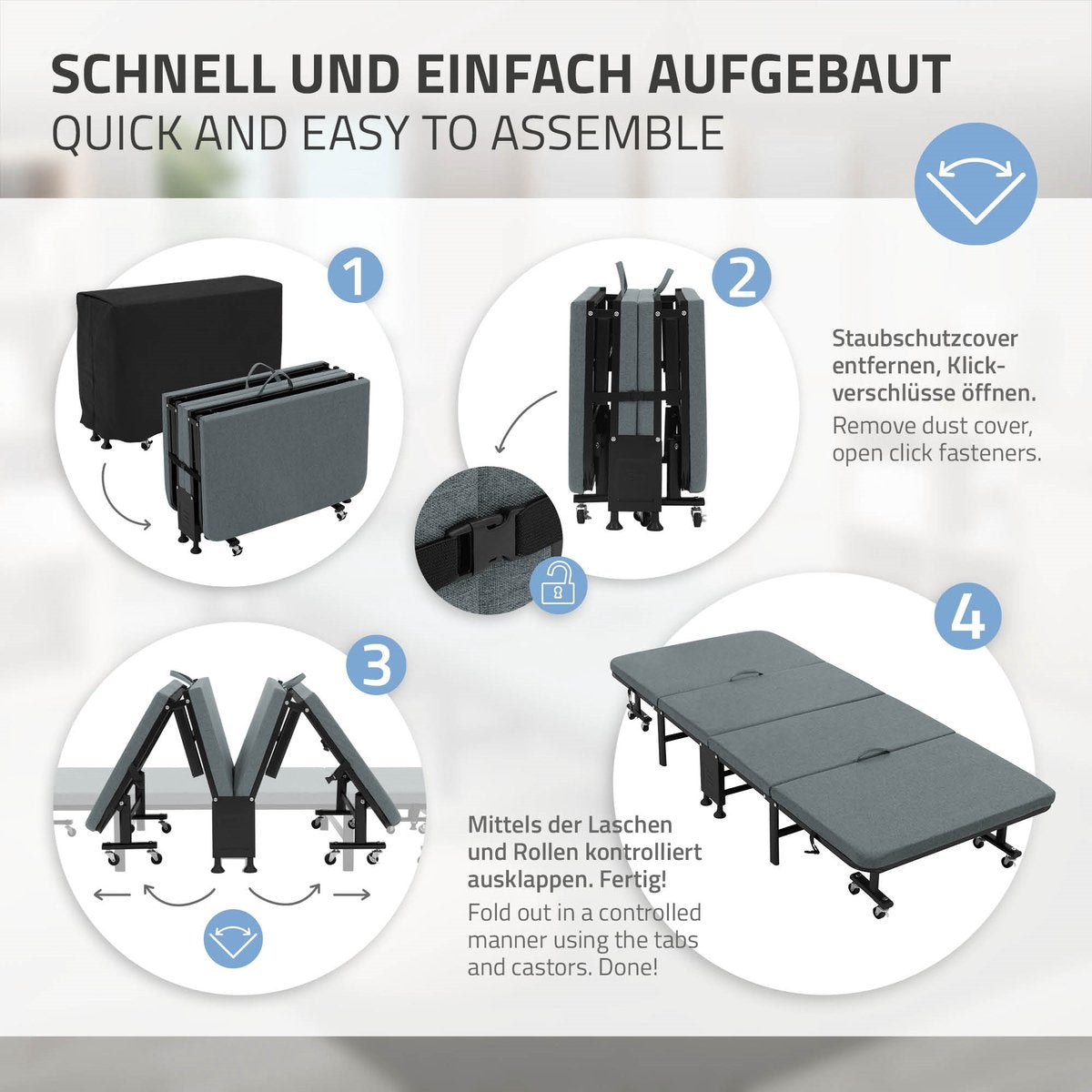 SCHNELL UND EINFACH AUFGEBAUT
QUICK AND EASY TO ASSEMBLE

1

2

Staubschutzcover entfernen, Klickverschlüsse öffnen.
Remove dust cover, open click fasteners.

3

4

Mittels der Laschen und Rollen kontrolliert ausklappen. Fertig!
Fold out in a controlled manner using the tabs and castors. Done!