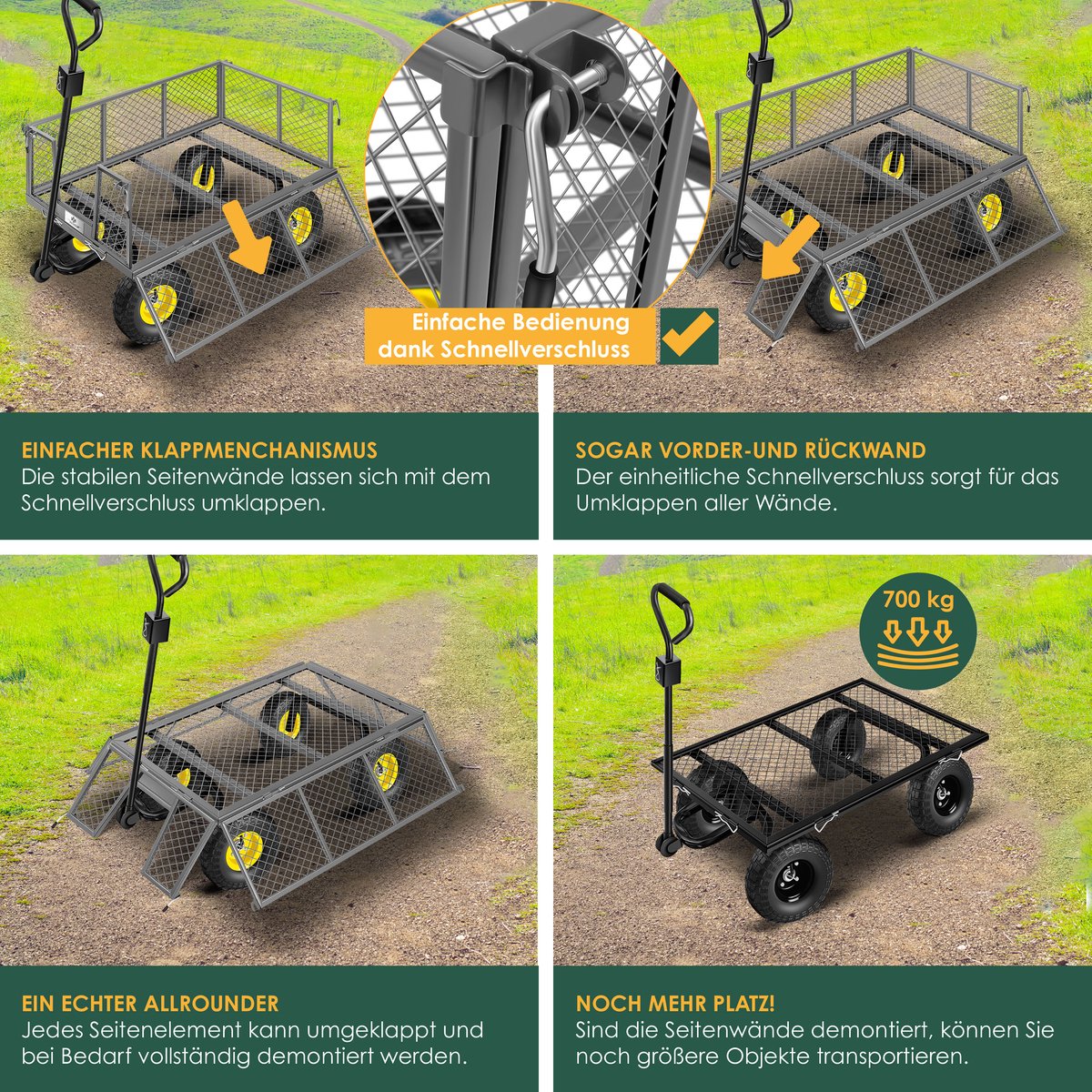 Einfache Bedienung dank Schnellverschluss

EINFACHER KLAPPMENCHANISMUS
Die stabilen Seitenwände lassen sich mit dem Schnellverschluss umklappen.

SOGAR VORDER-UND RÜCKWAND
Der einheitliche Schnellverschluss sorgt für das Umklappen aller Wände.

700 kg

EIN ECHTER ALLROUNDER
Jedes Seitenelement kann umgeklappt und bei Bedarf vollständig demontiert werden.

NOCH MEHR PLATZ!
Sind die Seitenwände demontiert, können Sie noch größere Objekte transportieren.