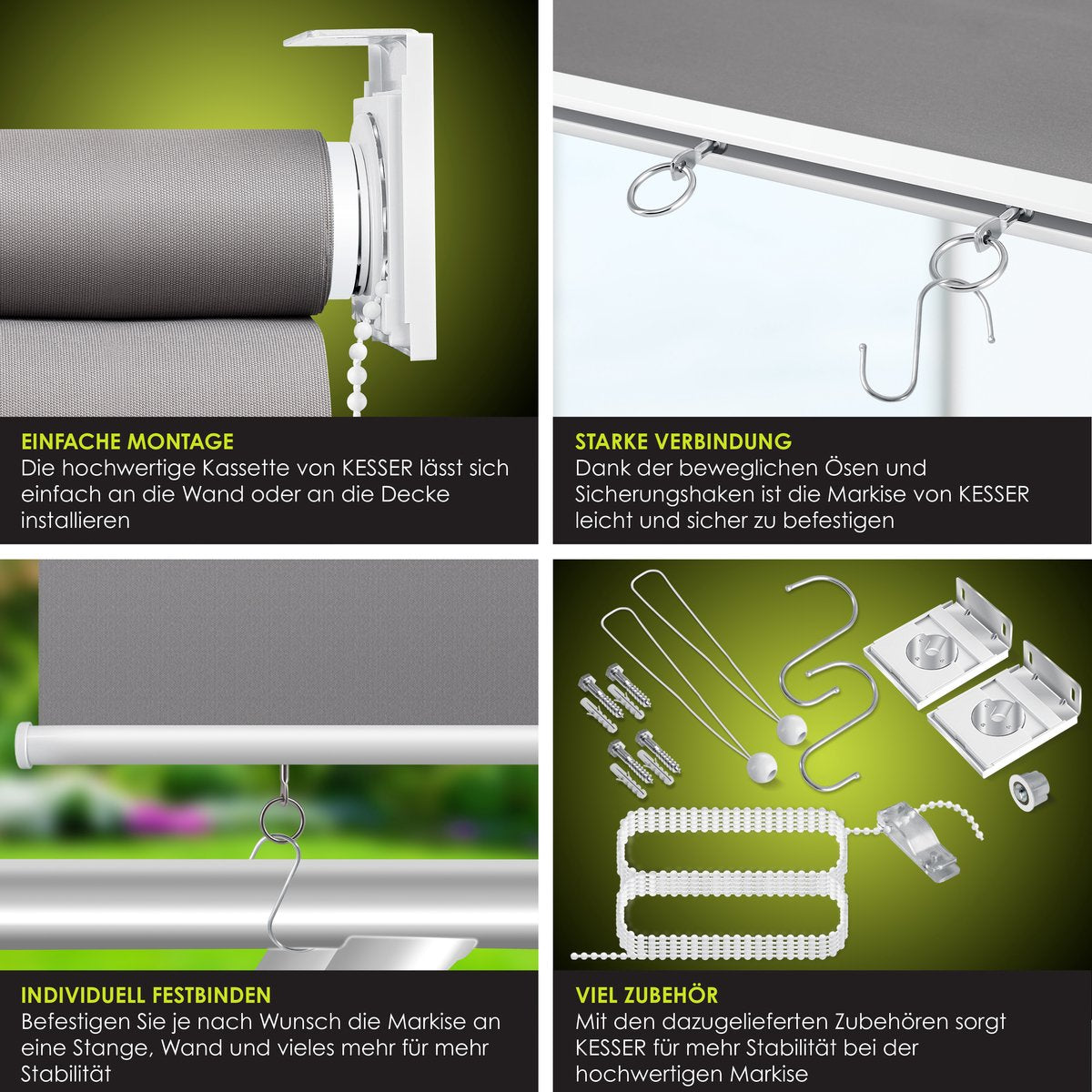 EINFACHE MONTAGE
Die hochwertige Kassette von KESSER lässt sich einfach an die Wand oder an die Decke installieren

STARKE VERBINDUNG
Dank der beweglichen Ösen und Sicherungshaken ist die Markise von KESSER leicht und sicher zu befestigen

INDIVIDUELL FESTBINDEN
Befestigen Sie je nach Wunsch die Markise an eine Stange, Wand und vieles mehr für mehr Stabilität

VIEL ZUBEHÖR
Mit den dazugelieferten Zubehören sorgt KESSER für mehr Stabilität bei der hochwertigen Markise