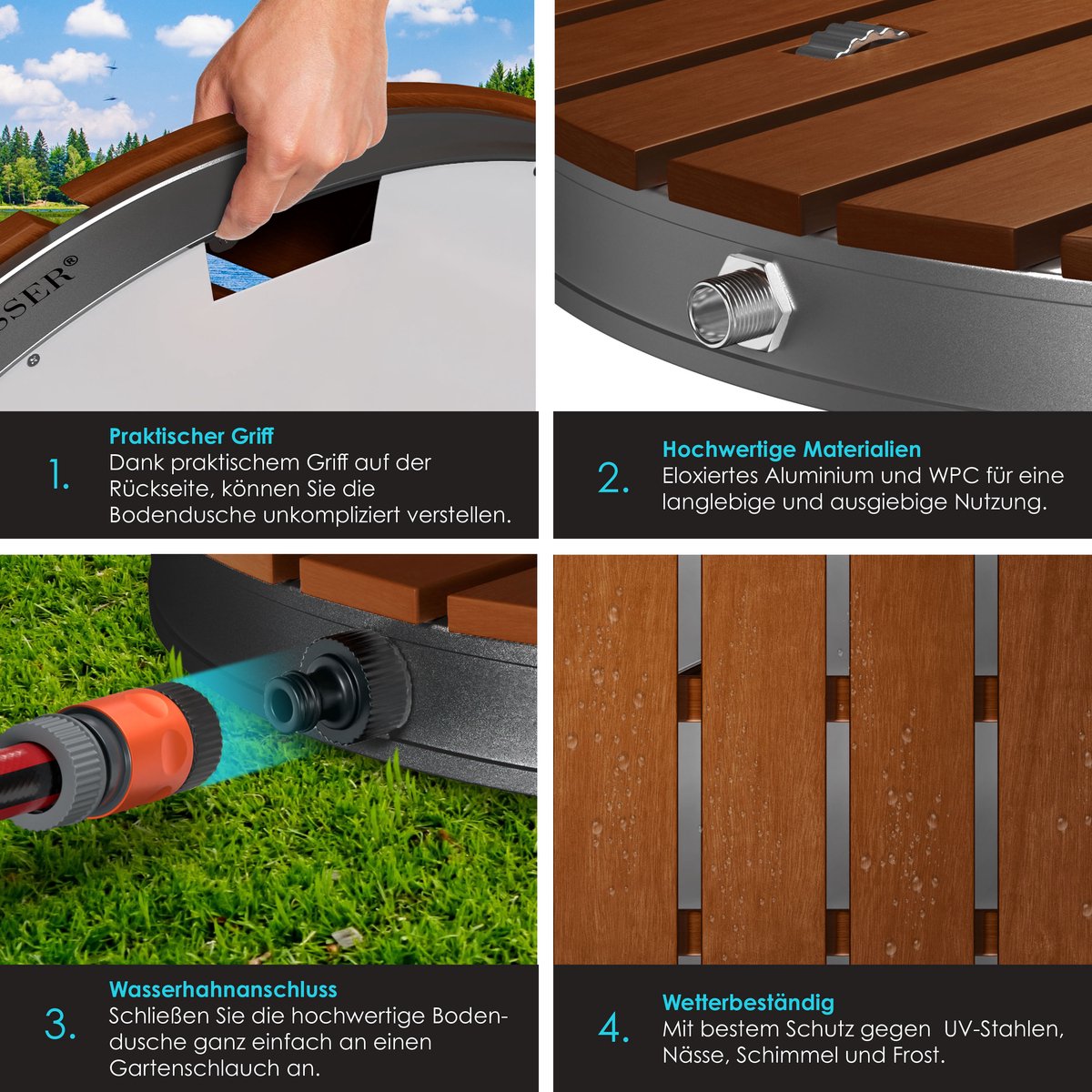 SSER®

1.

Praktischer Griff
Dank praktischem Griff auf der Rückseite, können Sie die Bodendusche unkompliziert verstellen.

2.

Hochwertige Materialien
Eloxiertes Aluminium und WPC für eine langlebige und ausgiebige Nutzung.

3.

Wasserhahnanschluss
Schließen Sie die hochwertige Bodendusche ganz einfach an einen Gartenschlauch an.

4.

Wetterbeständig
Mit bestem Schutz gegen UV-Stahlen, Nässe, Schimmel und Frost.