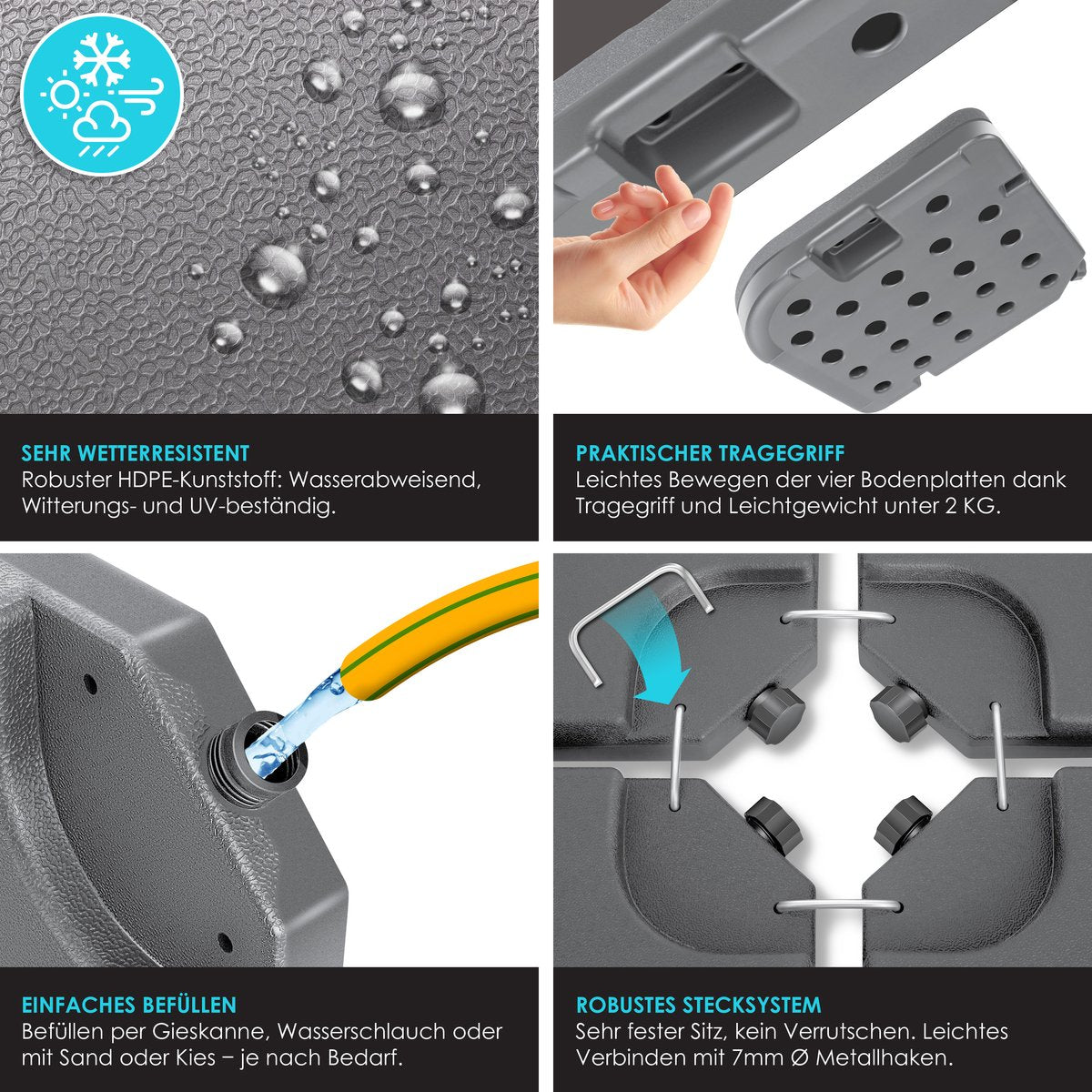 SEHR WETTERRESISTENT
Robuster HDPE-Kunststoff: Wasserabweisend, Witterungs- und UV-beständig.

PRAKTISCHER TRAGEGRIFF
Leichtes Bewegen der vier Bodenplatten dank Tragegriff und Leichtgewicht unter 2 KG.

EINFACHES BEFÜLLEN
Befüllen per Gieskanne, Wasserschlauch oder mit Sand oder Kies – je nach Bedarf.

ROBUSTES STECKSYSTEM
Sehr fester Sitz, kein Verrutschen. Leichtes Verbinden mit 7mm Ø Metallhaken.