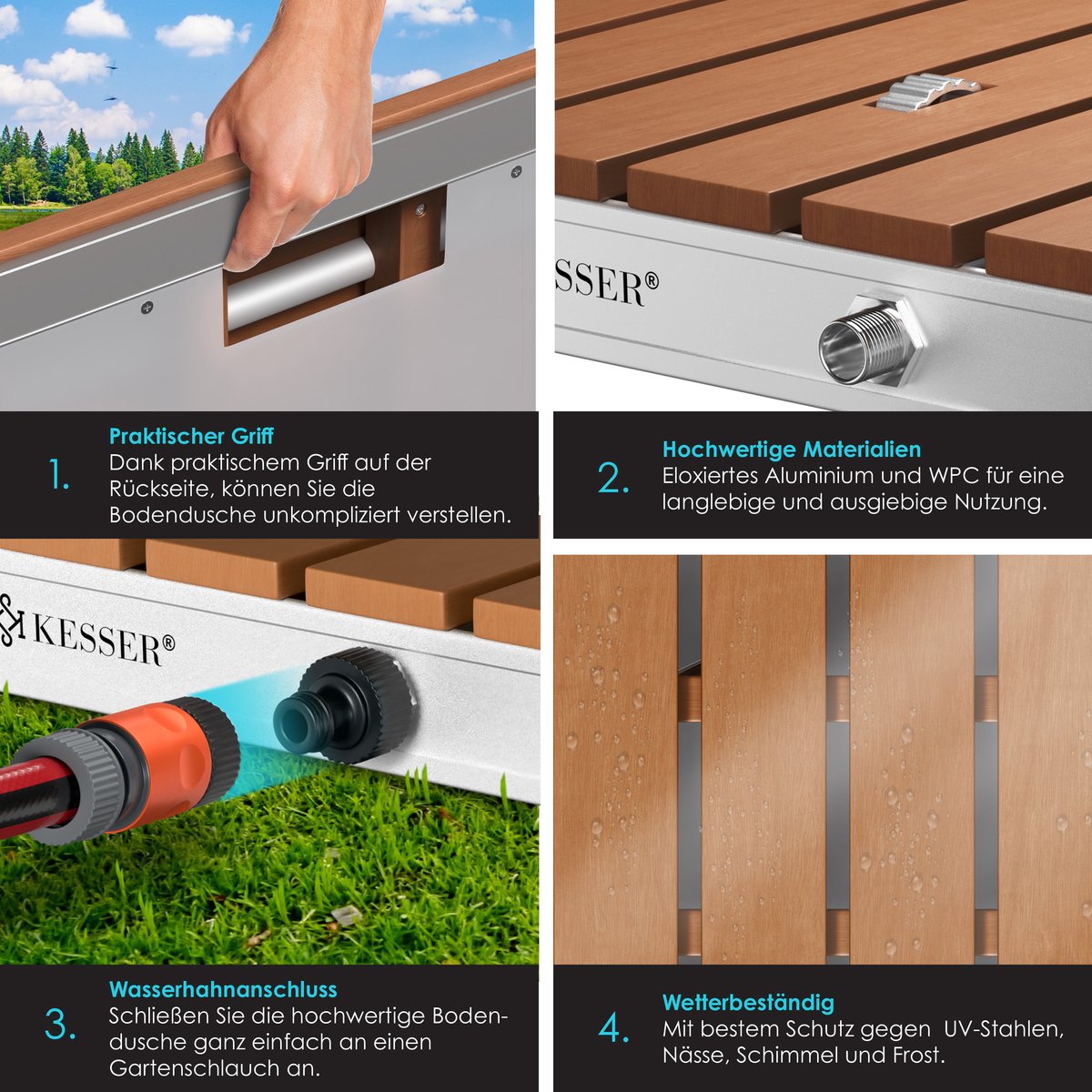 SSER®

1.

Praktischer Griff

Dank praktischem Griff auf der Rückseite, können Sie die Bodendusche unkompliziert verstellen.

2.

Hochwertige Materialien

Eloxiertes Aluminium und WPC für eine langlebige und ausgiebige Nutzung.

KESSER®

3.

Wasserhahnanschluss

Schließen Sie die hochwertige Bodendusche ganz einfach an einen Gartenschlauch an.

4.

Wetterbeständig

Mit bestem Schutz gegen UV-Stahlen, Nässe, Schimmel und Frost.