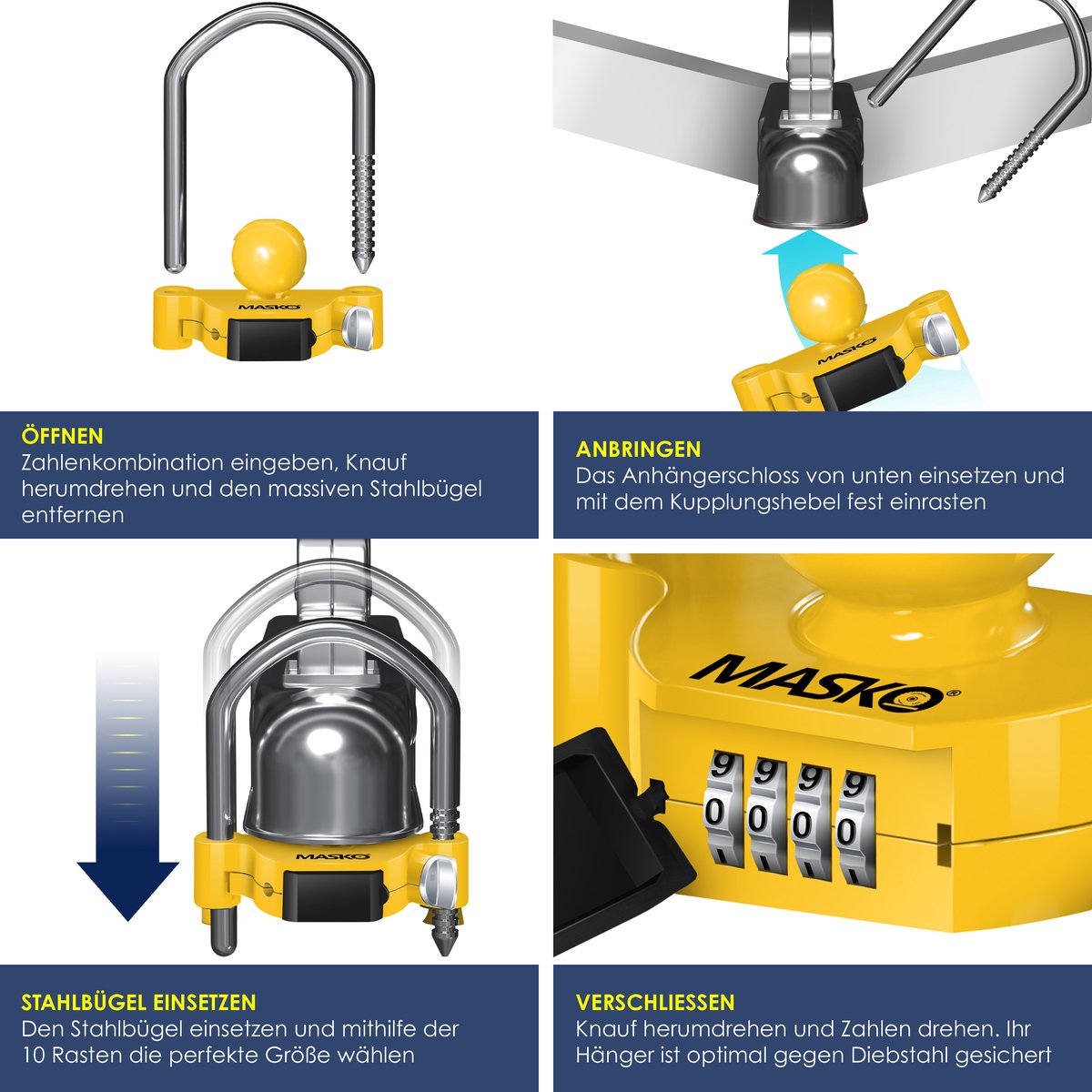 MASKO

MASKO

ÖFFNEN
Zahlenkombination eingeben, Knauf herumdrehen und den massiven Stahlbügel entfernen

ANBRINGEN
Das Anhängerschloss von unten einsetzen und mit dem Kupplungshebel fest einrasten

MASKO

MASKO®

9 9 9 9
0 0 0 0

STAHLBÜGEL EINSETZEN
Den Stahlbügel einsetzen und mithilfe der 10 Rasten die perfekte Größe wählen

VERSCHLIESSEN
Knauf herumdrehen und Zahlen drehen. Ihr Hänger ist optimal gegen Diebstahl gesichert