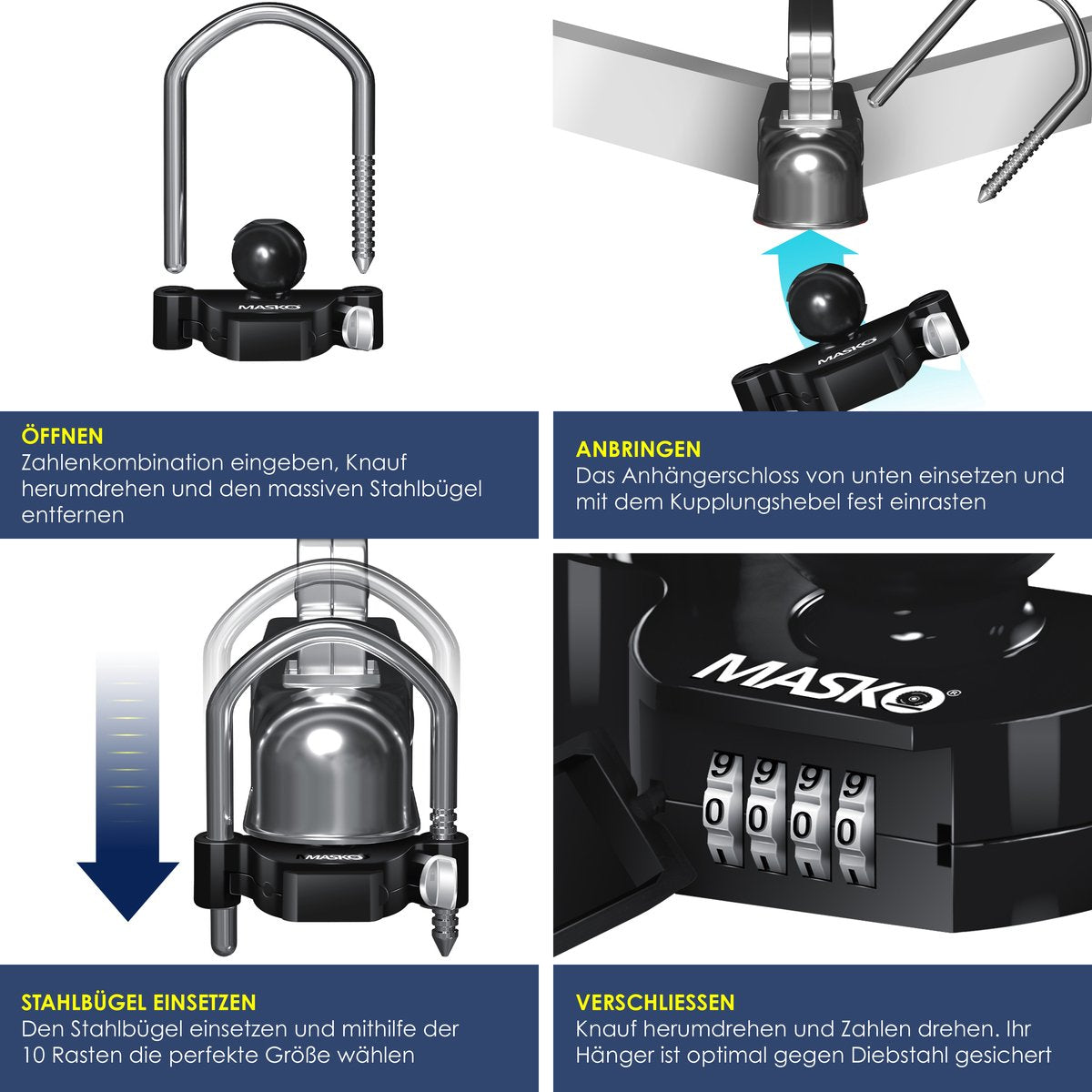 MASKO

MASKO

ÖFFNEN
Zahlenkombination eingeben, Knauf herumdrehen und den massiven Stahlbügel entfernen

ANBRINGEN
Das Anhängerschloss von unten einsetzen und mit dem Kupplungshebel fest einrasten

MASKO

MASKO®

9 9 9 9
0 0 0 0

STAHLBÜGEL EINSETZEN
Den Stahlbügel einsetzen und mithilfe der 10 Rasten die perfekte Größe wählen

VERSCHLIESSEN
Knauf herumdrehen und Zahlen drehen. Ihr Hänger ist optimal gegen Diebstahl gesichert