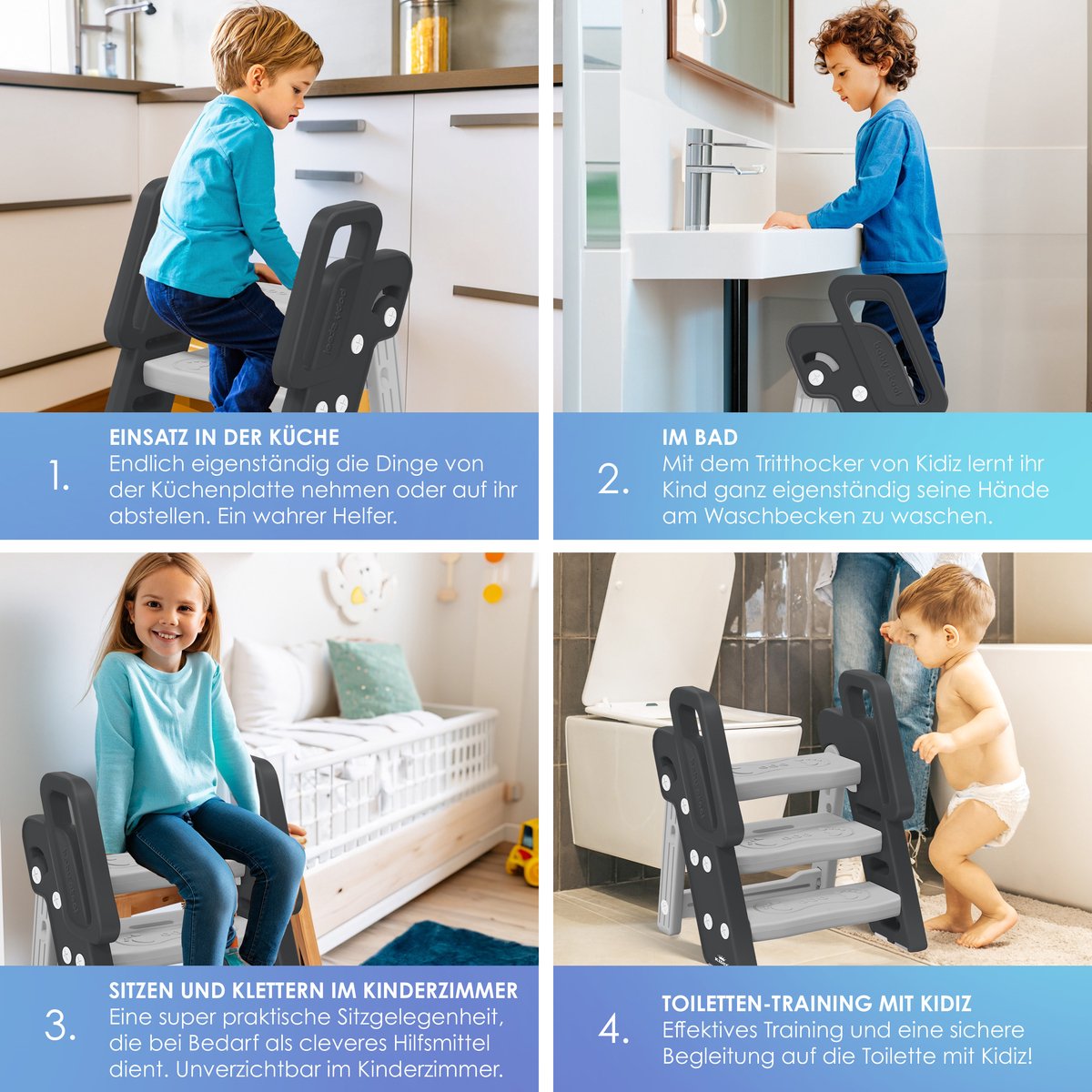 1.

EINSATZ IN DER KÜCHE
Endlich eigenständig die Dinge von der Küchenplatte nehmen oder auf ihr abstellen. Ein wahrer Helfer.

2.

IM BAD
Mit dem Tritthocker von Kidiz lernt ihr Kind ganz eigenständig seine Hände am Waschbecken zu waschen.

3.

SITZEN UND KLETTERN IM KINDERZIMMER
Eine super praktische Sitzgelegenheit, die bei Bedarf als cleveres Hilfsmittel dient. Unverzichtbar im Kinderzimmer.

4.

TOILETTEN-TRAINING MIT KIDIZ
Effektives Training und eine sichere Begleitung auf die Toilette mit Kidiz!