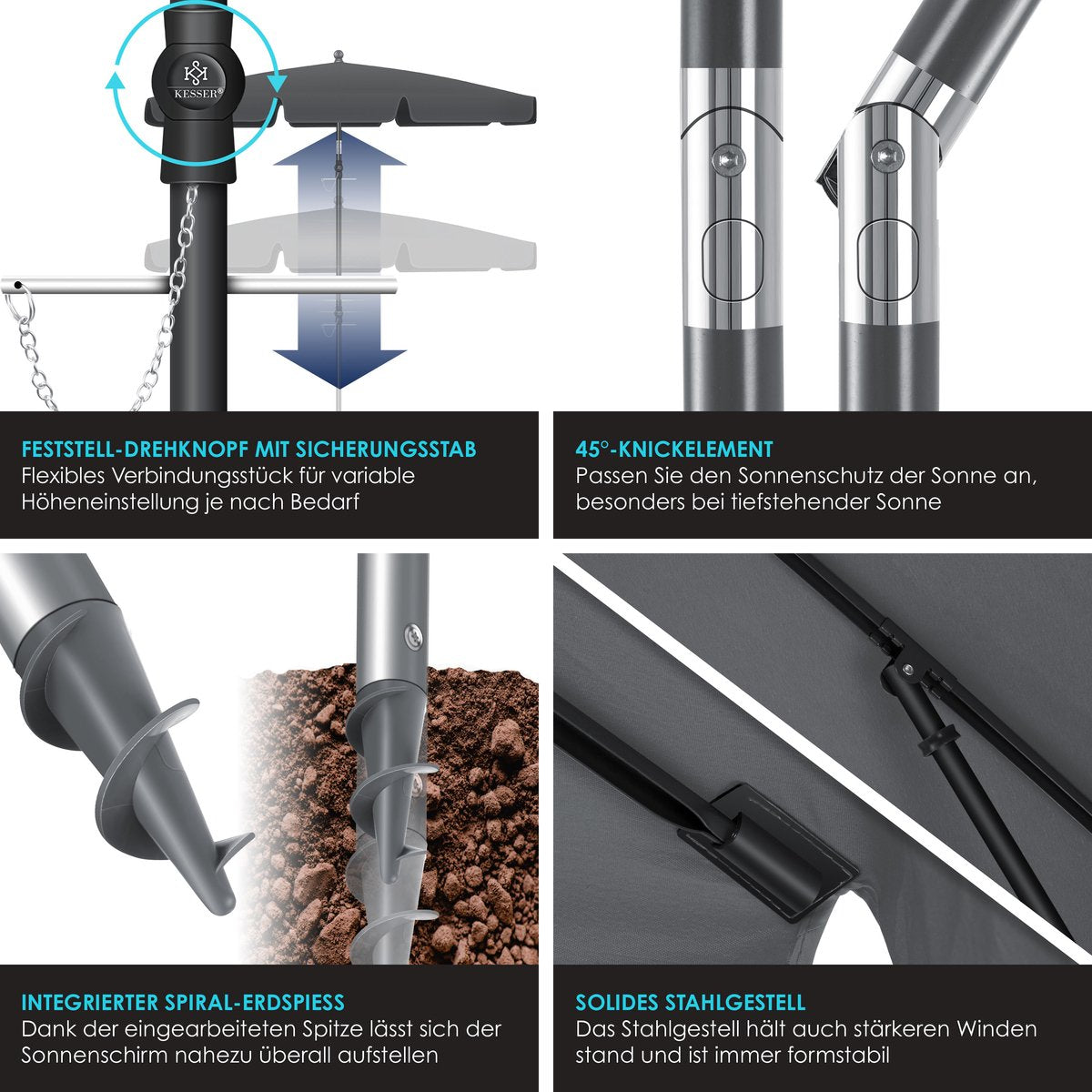 KESSER®

FESTSTELL-DREHKNOPF MIT SICHERUNGSSTAB
Flexibles Verbindungsstück für variable Höheneinstellung je nach Bedarf

45°-KNICKELEMENT
Passen Sie den Sonnenschutz der Sonne an, besonders bei tiefstehender Sonne

INTEGRIERTER SPIRAL-ERDSPIESS
Dank der eingearbeiteten Spitze lässt sich der Sonnenschirm nahezu überall aufstellen

SOLIDES STAHLGESTELL
Das Stahlgestell hält auch stärkeren Winden stand und ist immer formstabil