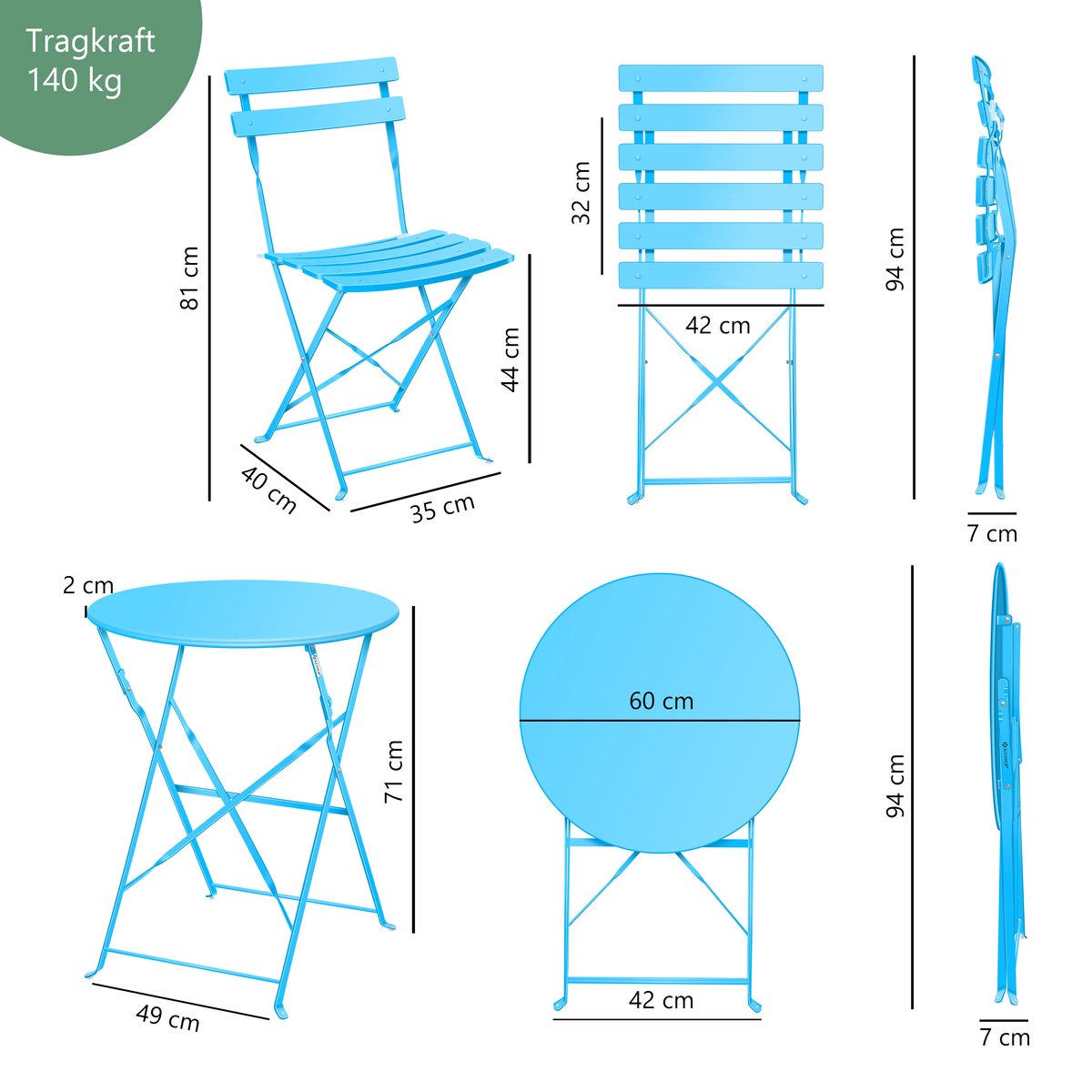 Tragkraft
140 kg

81 cm

44 cm

40 cm

35 cm

32 cm

42 cm

94 cm

7 cm

2 cm

71 cm

49 cm

60 cm

42 cm

94 cm

7 cm