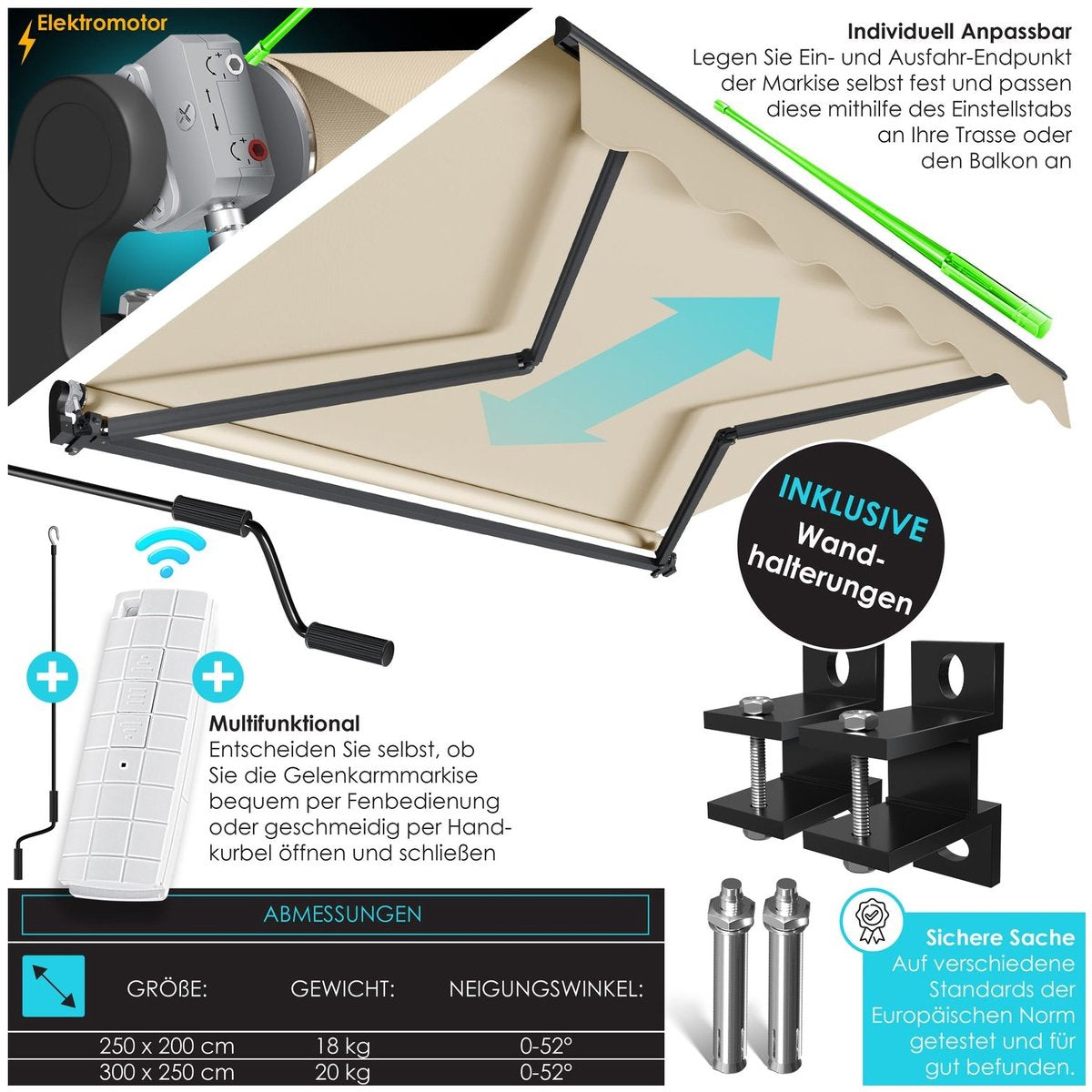 Elektromotor

Individuell Anpassbar
Legen Sie Ein- und Ausfahr-Endpunkt der Markise selbst fest und passen diese mithilfe des Einstellstabs an Ihre Trasse oder den Balkon an

INKLUSIVE Wandhalterungen

Multifunktional
Entscheiden Sie selbst, ob Sie die Gelenkarmmarkise bequem per Fenbedienung oder geschmeidig per Handkurbel öffnen und schließen

ABMESSUNGEN

| GRÖßE: | GEWICHT: | NEIGUNGSWINKEL: |
|---|---|---|
| 250 x 200 cm | 18 kg | 0-52° |
| 300 x 250 cm | 20 kg | 0-52° |

Sichere Sache
Auf verschiedene Standards der Europäischen Norm getestet und für gut befunden.