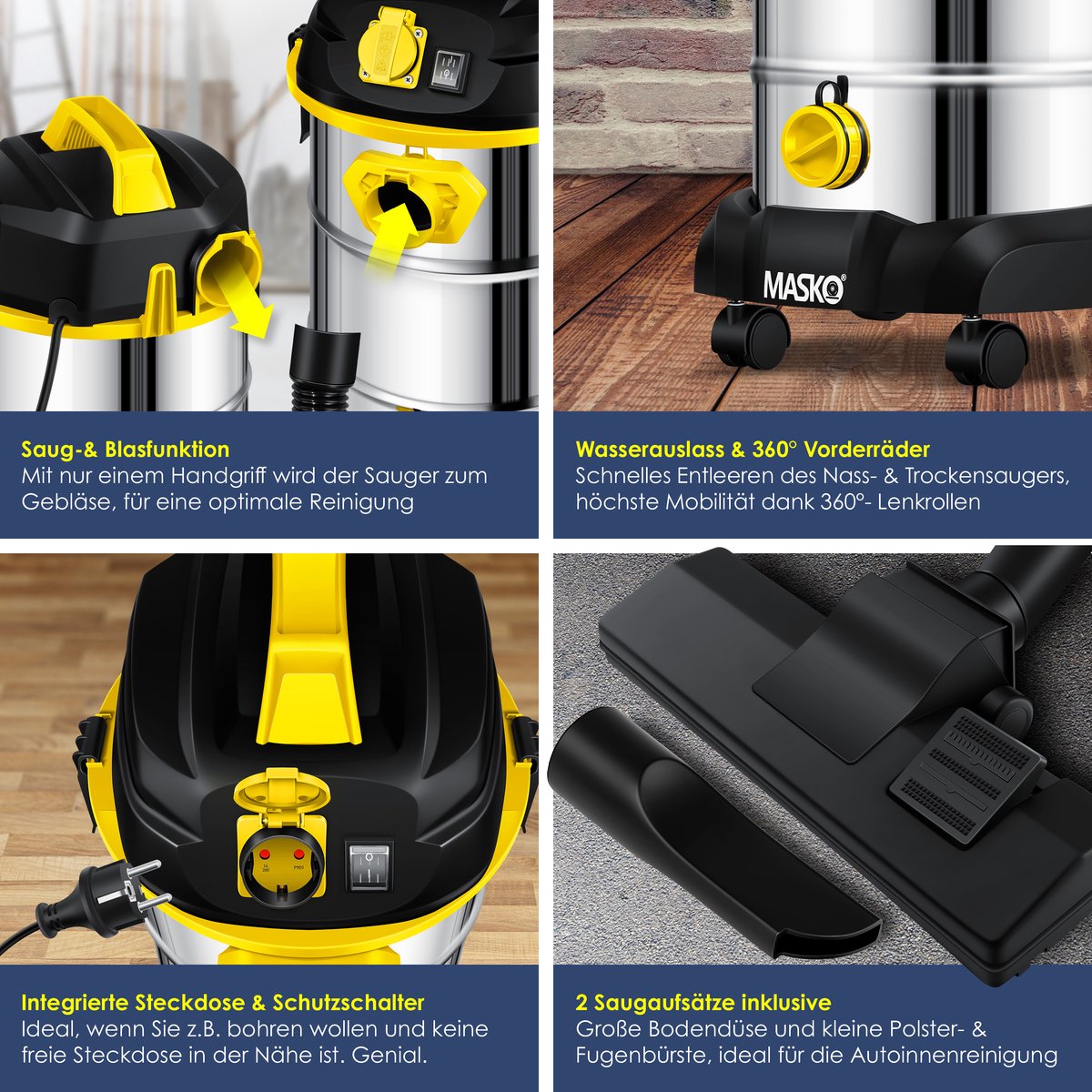 MASKO®

Saug-& Blasfunktion
Mit nur einem Handgriff wird der Sauger zum Gebläse, für eine optimale Reinigung

Wasserauslass & 360° Vorderräder
Schnelles Entleeren des Nass- & Trockensaugers, höchste Mobilität dank 360°- Lenkrollen

Integrierte Steckdose & Schutzschalter
Ideal, wenn Sie z.B. bohren wollen und keine freie Steckdose in der Nähe ist. Genial.

2 Saugaufsätze inklusive
Große Bodendüse und kleine Polster- & Fugenbürste, ideal für die Autoinnenreinigung