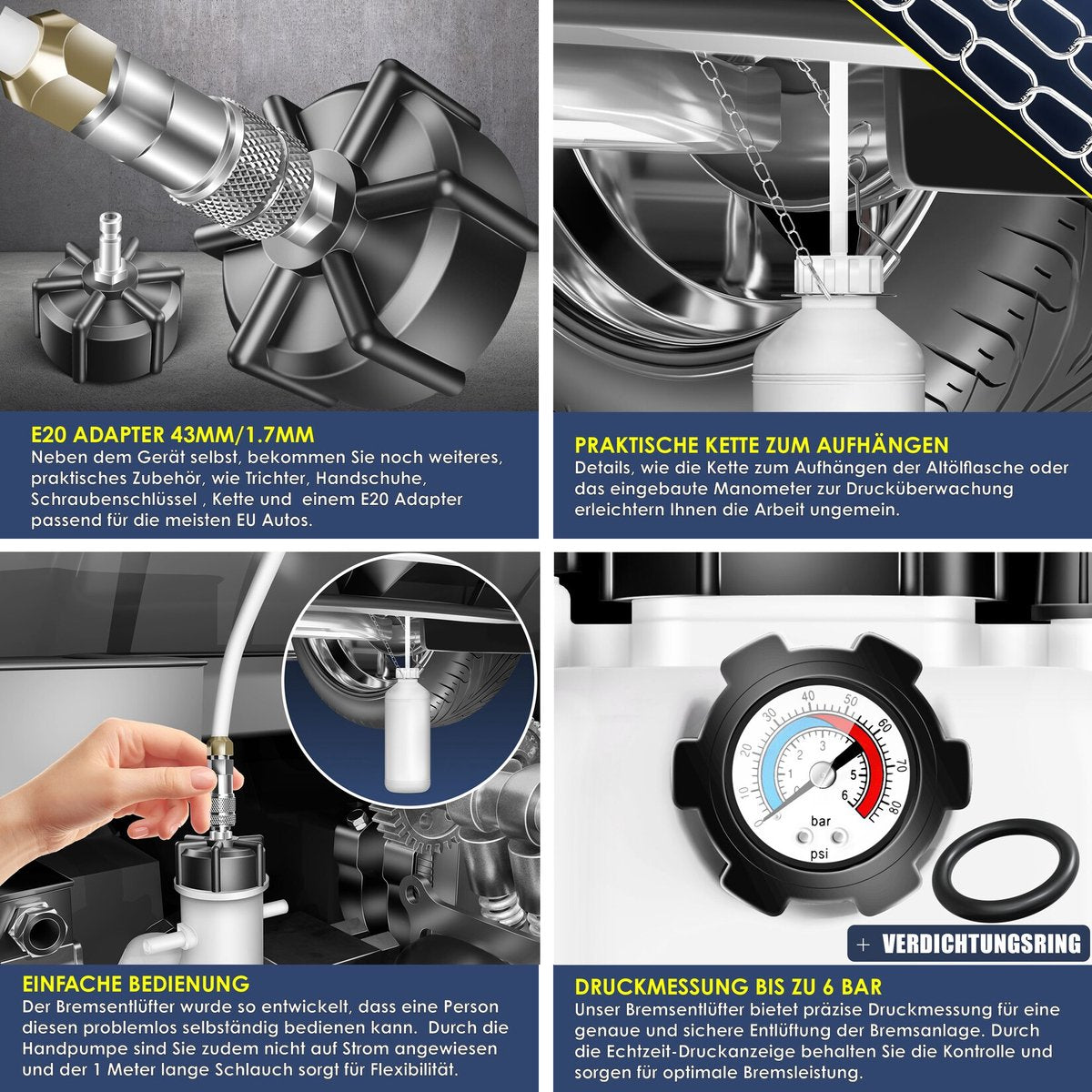 E20 ADAPTER 43MM/1.7MM
Neben dem Gerät selbst, bekommen Sie noch weiteres, praktisches Zubehör, wie Trichter, Handschuhe, Schraubenschlüssel , Kette und einem E20 Adapter passend für die meisten EU Autos.

PRAKTISCHE KETTE ZUM AUFHÄNGEN
Details, wie die Kette zum Aufhängen der Altölflasche oder das eingebaute Manometer zur Drucküberwachung erleichtern Ihnen die Arbeit ungemein.

EINFACHE BEDIENUNG
Der Bremsentlüfter wurde so entwickelt, dass eine Person diesen problemlos selbständig bedienen kann. Durch die Handpumpe sind Sie zudem nicht auf Strom angewiesen und der 1 Meter lange Schlauch sorgt für Flexibilität.

10 20 30 40 50 60 70 80
0 1 2 3 4 5 6
bar
psi

+ VERDICHTUNGSRING

DRUCKMESSUNG BIS ZU 6 BAR
Unser Bremsentlüfter bietet präzise Druckmessung für eine genaue und sichere Entlüftung der Bremsanlage. Durch die Echtzeit-Druckanzeige behalten Sie die Kontrolle und sorgen für optimale Bremsleistung.