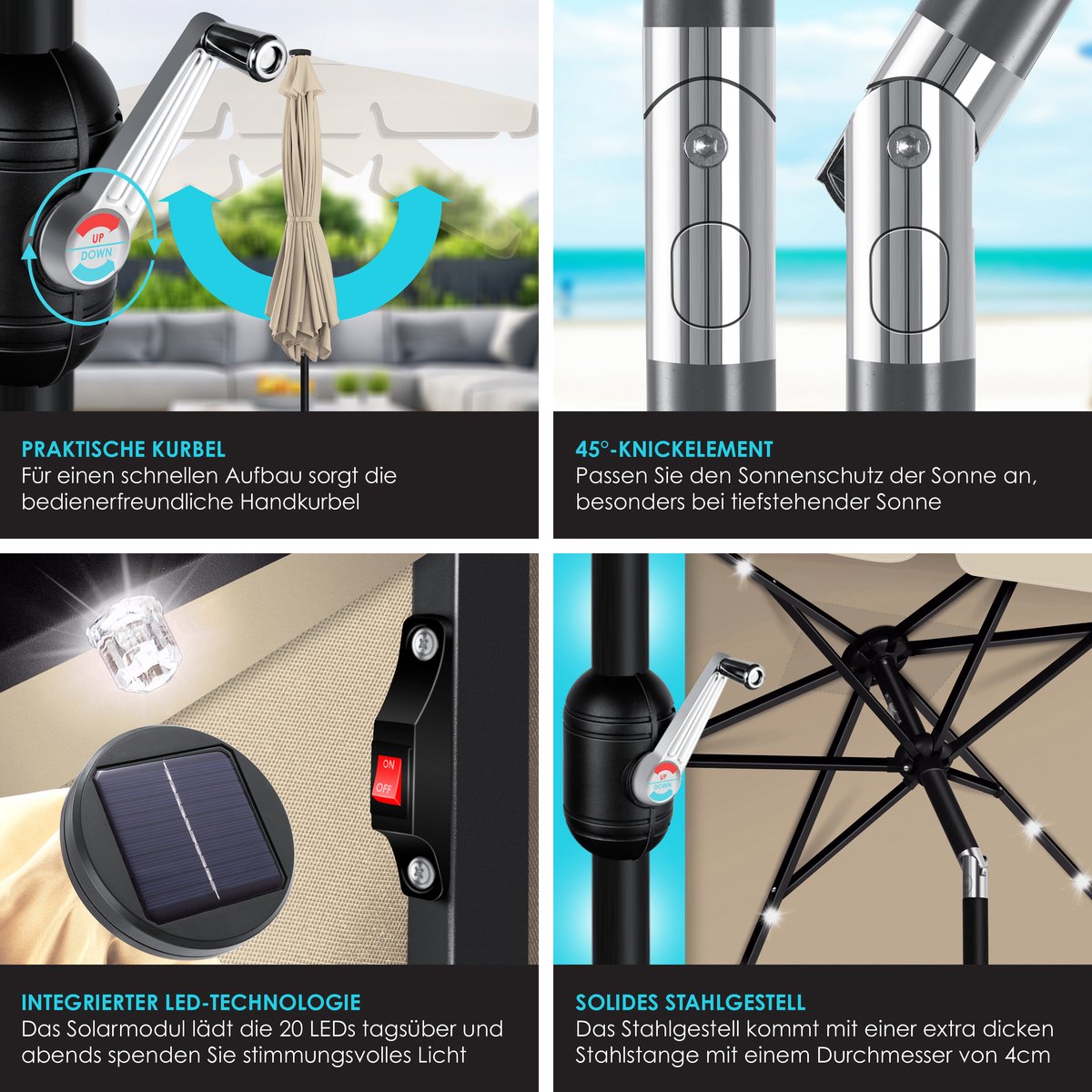 UP
DOWN

PRAKTISCHE KURBEL
Für einen schnellen Aufbau sorgt die bedienerfreundliche Handkurbel

45°-KNICKELEMENT
Passen Sie den Sonnenschutz der Sonne an, besonders bei tiefstehender Sonne

ON
OFF

INTEGRIERTER LED-TECHNOLOGIE
Das Solarmodul lädt die 20 LEDs tagsüber und abends spenden Sie stimmungsvolles Licht

UP
DOWN

SOLIDES STAHLGESTELL
Das Stahlgestell kommt mit einer extra dicken Stahlstange mit einem Durchmesser von 4cm