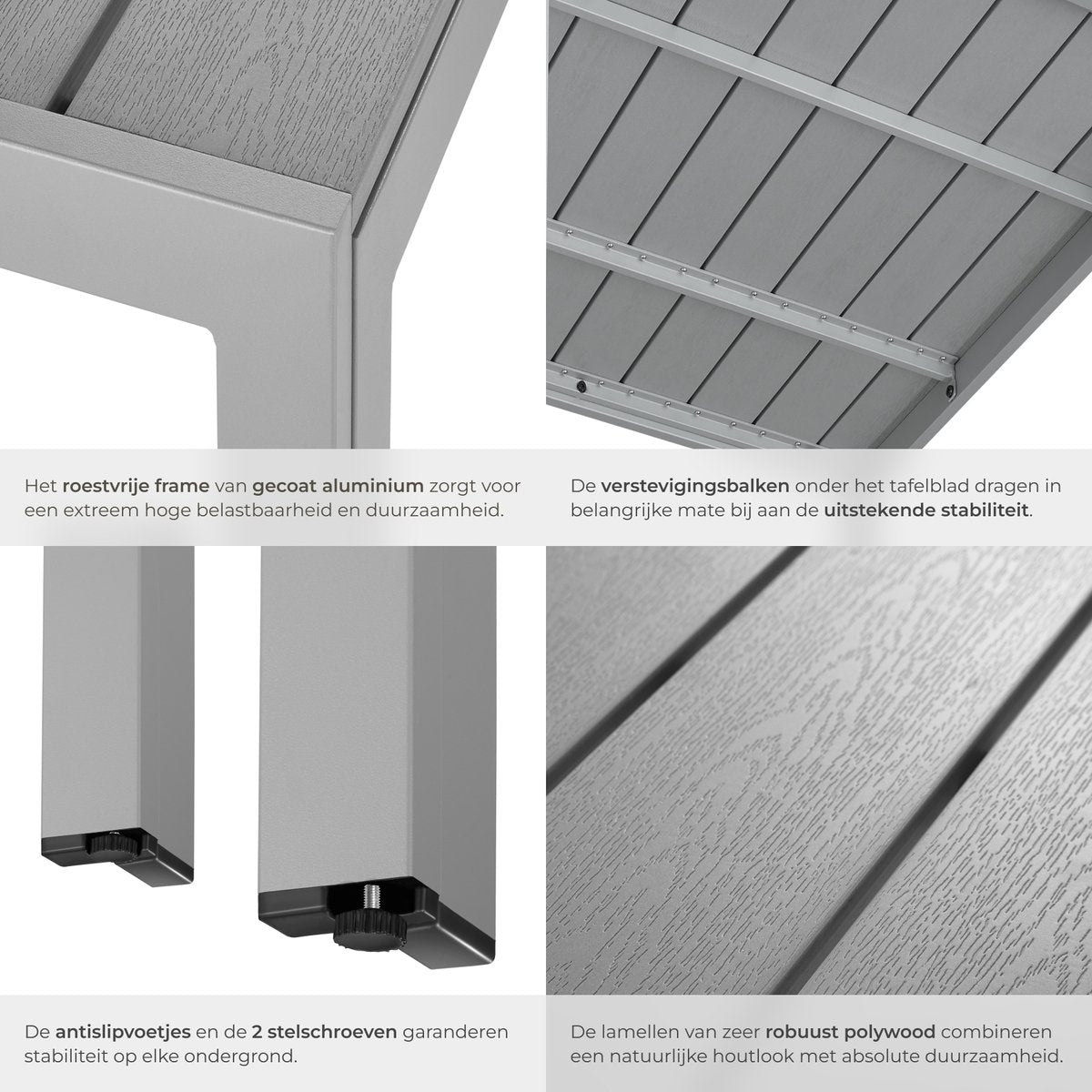 Het roestvrije frame van gecoat aluminium zorgt voor een extreem hoge belastbaarheid en duurzaamheid.

De verstevigingsbalken onder het tafelblad dragen in belangrijke mate bij aan de uitstekende stabiliteit.

De antislipvoetjes en de 2 stelschroeven garanderen stabiliteit op elke ondergrond.

De lamellen van zeer robuust polywood combineren een natuurlijke houtlook met absolute duurzaamheid.