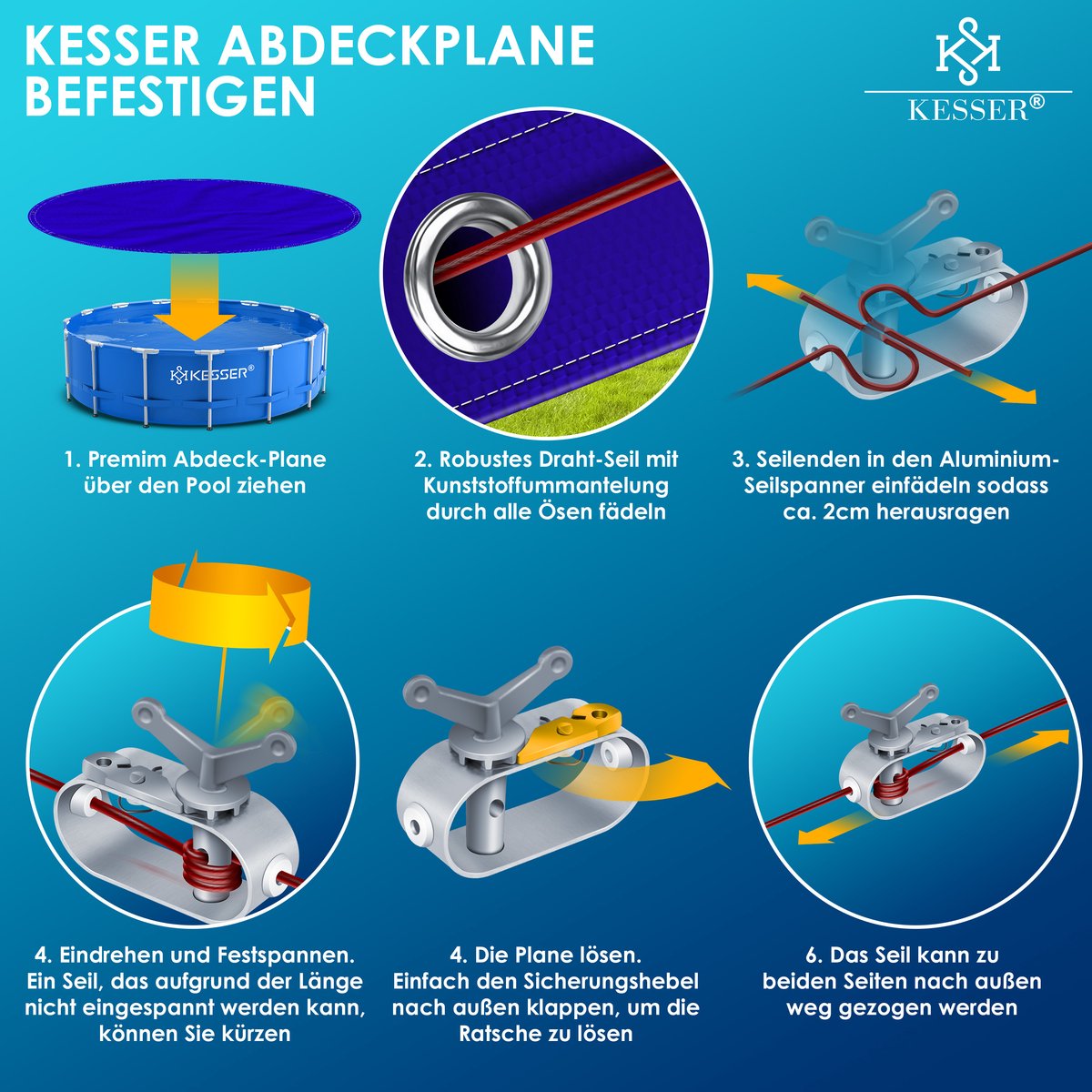 KESSER ABDECKPLANE BEFESTIGEN

KESSER®

KESSER®

1. Premim Abdeck-Plane über den Pool ziehen

2. Robustes Draht-Seil mit Kunststoffummantelung durch alle Ösen fädeln

3. Seilenden in den Aluminium-Seilspanner einfädeln sodass ca. 2cm herausragen

4. Eindrehen und Festspannen. Ein Seil, das aufgrund der Länge nicht eingespannt werden kann, können Sie kürzen

4. Die Plane lösen. Einfach den Sicherungshebel nach außen klappen, um die Ratsche zu lösen

6. Das Seil kann zu beiden Seiten nach außen weg gezogen werden