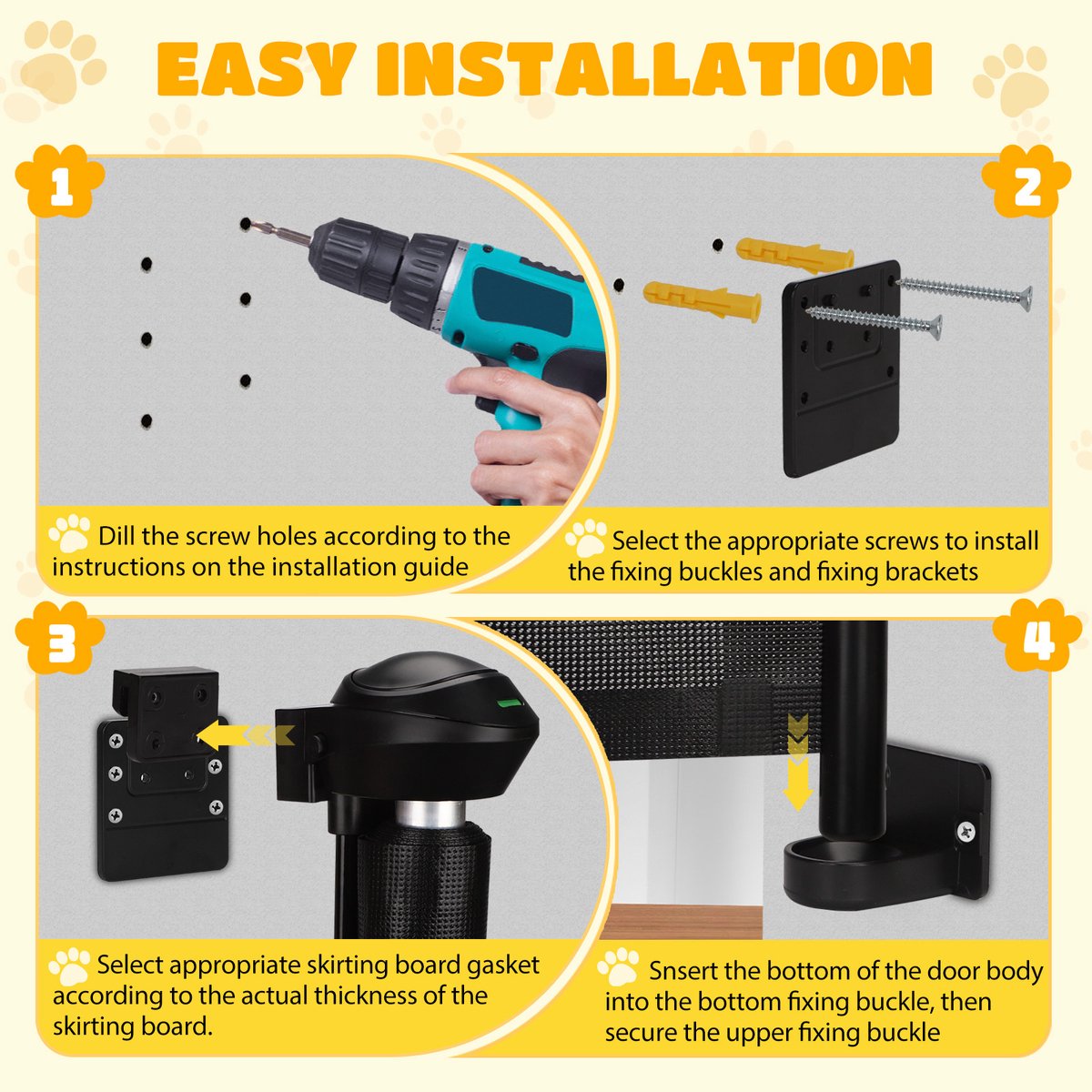 EASY INSTALLATION

1

Dill the screw holes according to the instructions on the installation guide

2

Select the appropriate screws to install the fixing buckles and fixing brackets

3

Select appropriate skirting board gasket according to the actual thickness of the skirting board.

4

Snsert the bottom of the door body into the bottom fixing buckle, then secure the upper fixing buckle