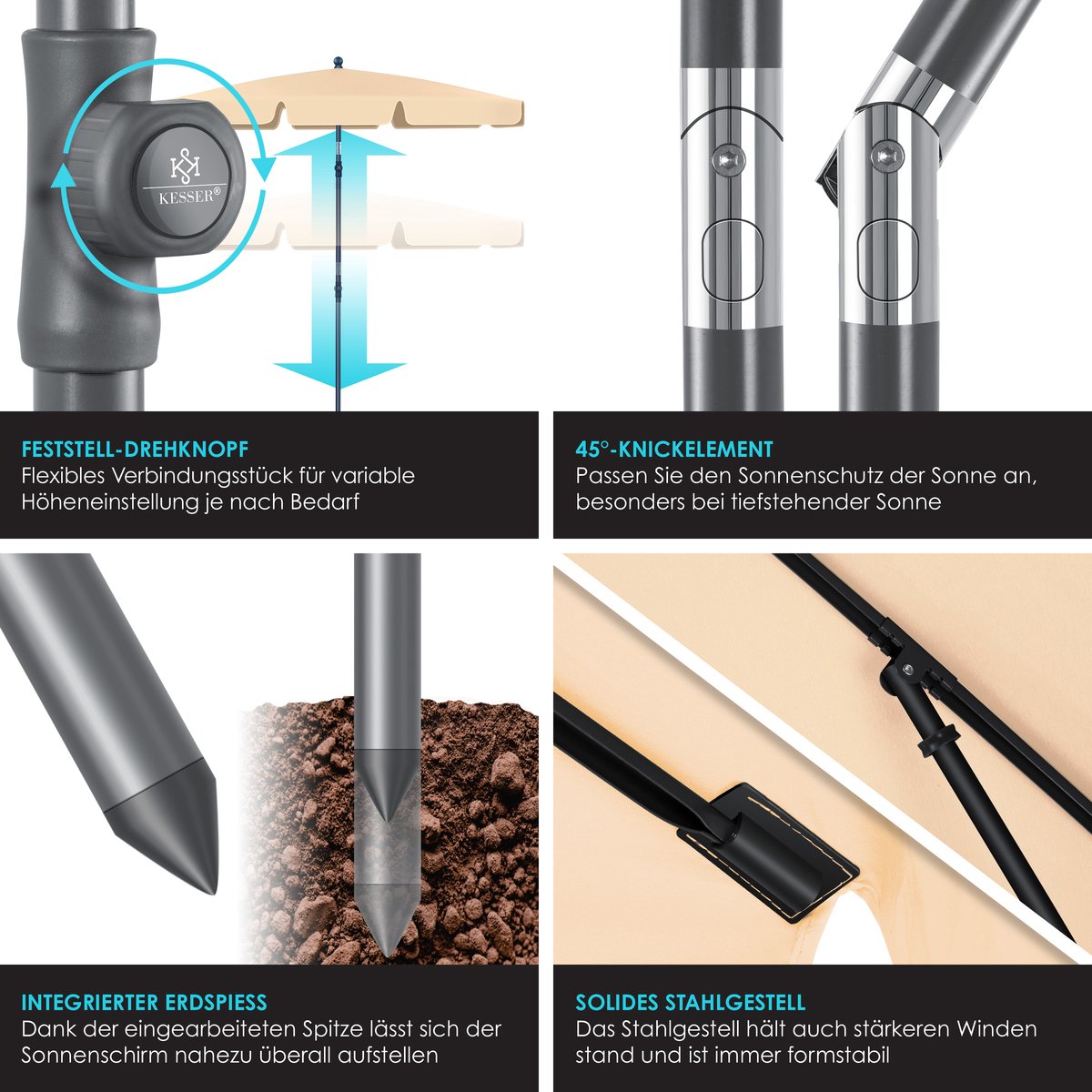 KESSER®

FESTSTELL-DREHKNOPF
Flexibles Verbindungsstück für variable Höheneinstellung je nach Bedarf

45°-KNICKELEMENT
Passen Sie den Sonnenschutz der Sonne an, besonders bei tiefstehender Sonne

INTEGRIERTER ERDSPIESS
Dank der eingearbeiteten Spitze lässt sich der Sonnenschirm nahezu überall aufstellen

SOLIDES STAHLGESTELL
Das Stahlgestell hält auch stärkeren Winden stand und ist immer formstabil