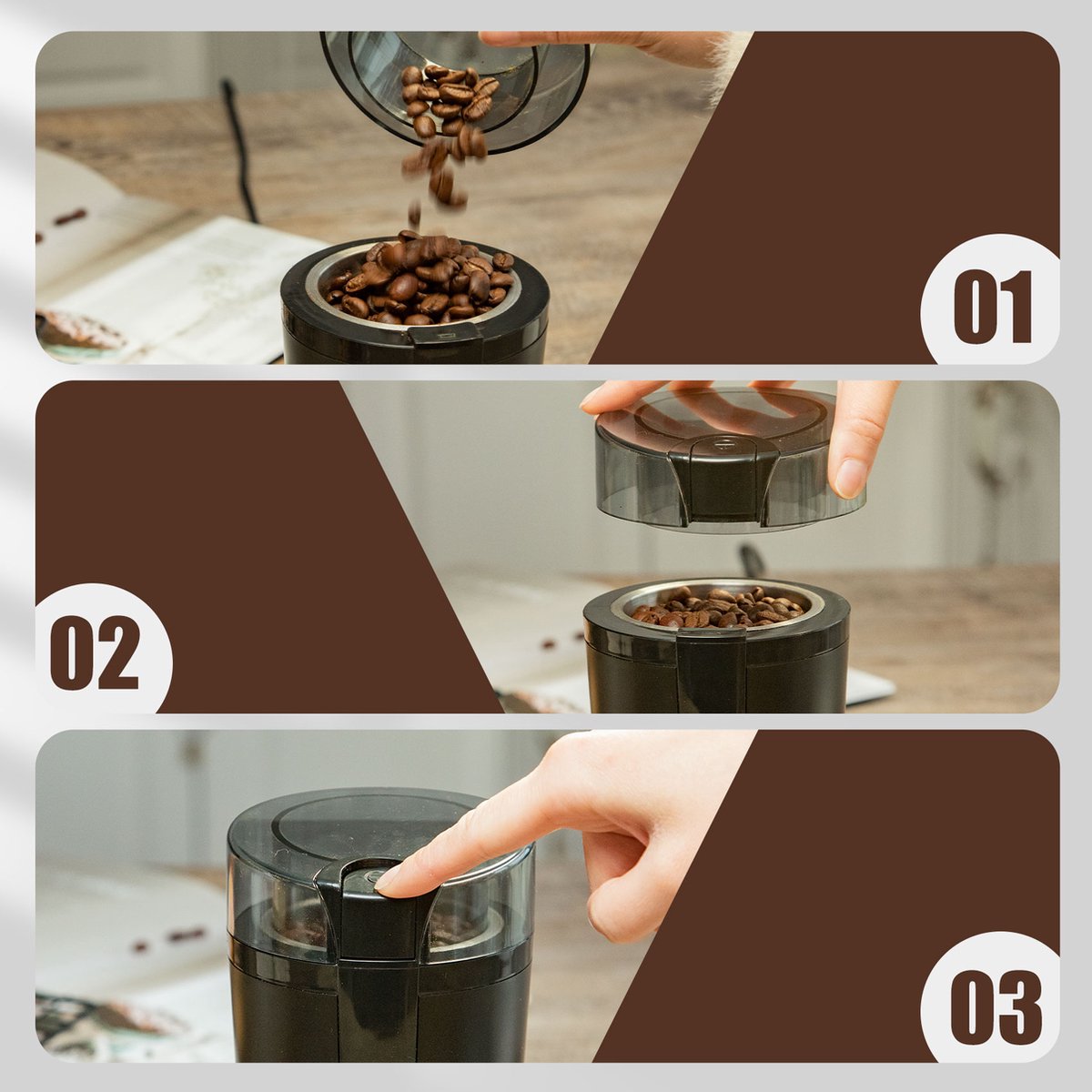 01

02

03