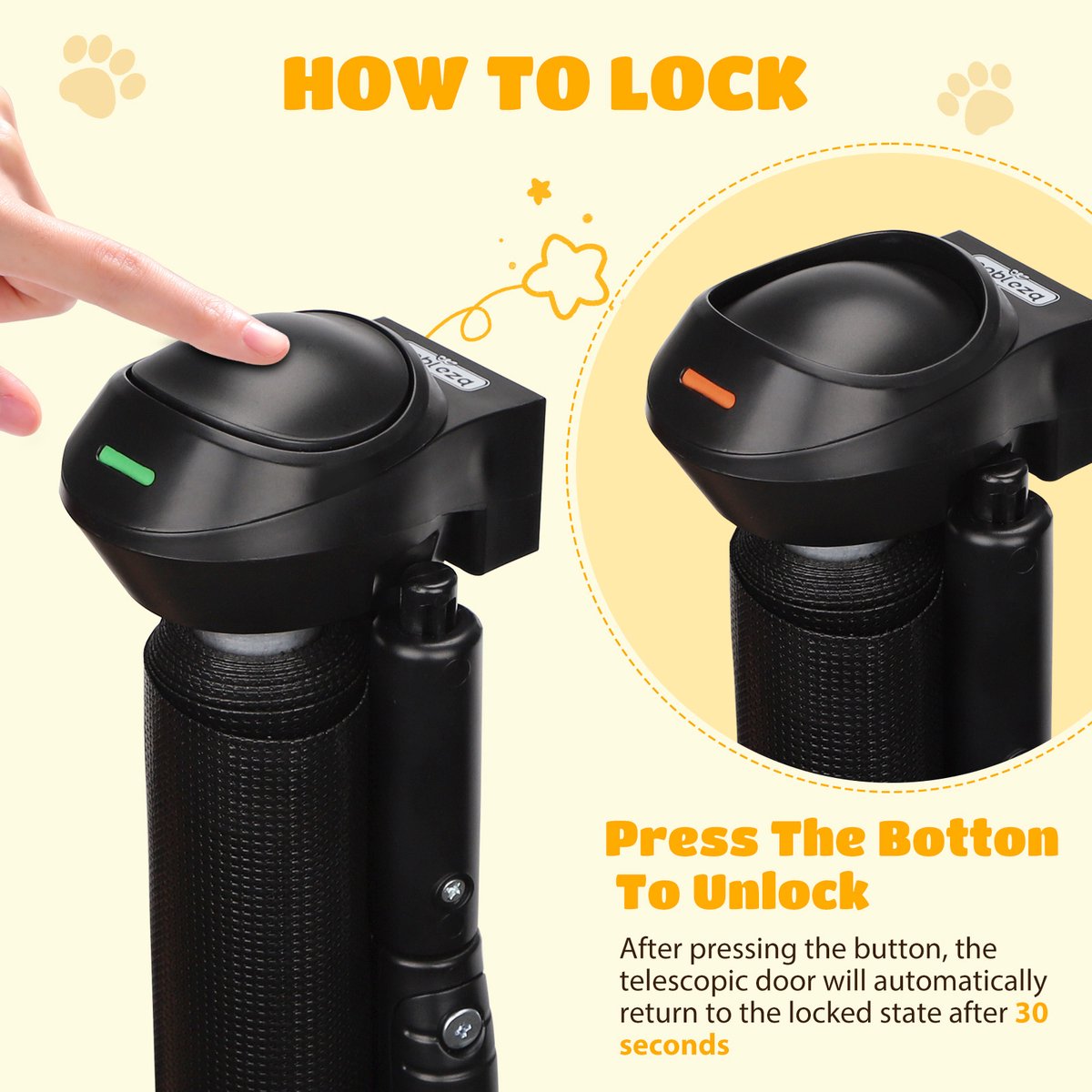 HOW TO LOCK

Press The Botton To Unlock

After pressing the button, the telescopic door will automatically return to the locked state after 30 seconds