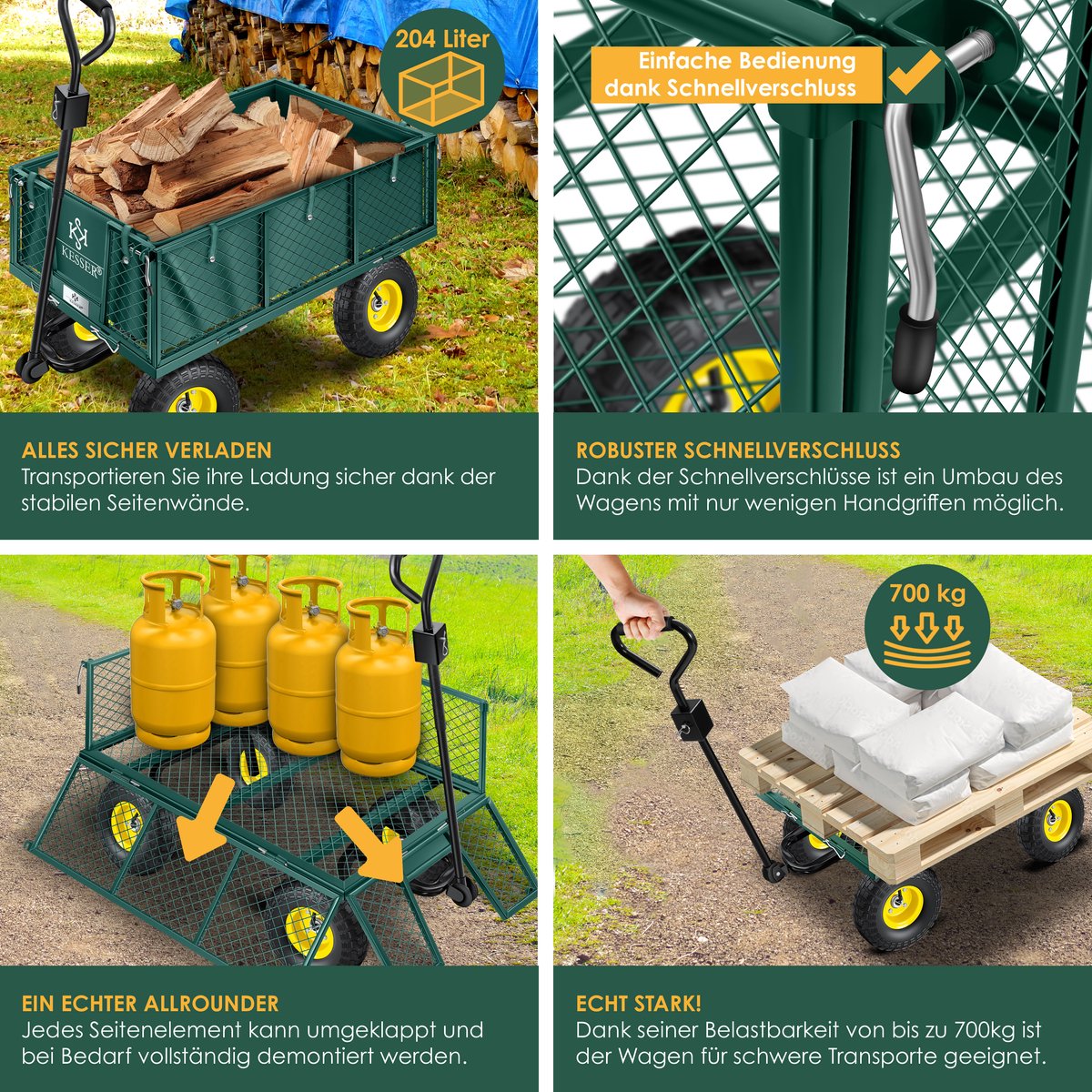 204 Liter

KESSER®

ALLES SICHER VERLADEN
Transportieren Sie ihre Ladung sicher dank der stabilen Seitenwände.

Einfache Bedienung dank Schnellverschluss

ROBUSTER SCHNELLVERSCHLUSS
Dank der Schnellverschlüsse ist ein Umbau des Wagens mit nur wenigen Handgriffen möglich.

EIN ECHTER ALLROUNDER
Jedes Seitenelement kann umgeklappt und bei Bedarf vollständig demontiert werden.

700 kg

ECHT STARK!
Dank seiner Belastbarkeit von bis zu 700kg ist der Wagen für schwere Transporte geeignet.