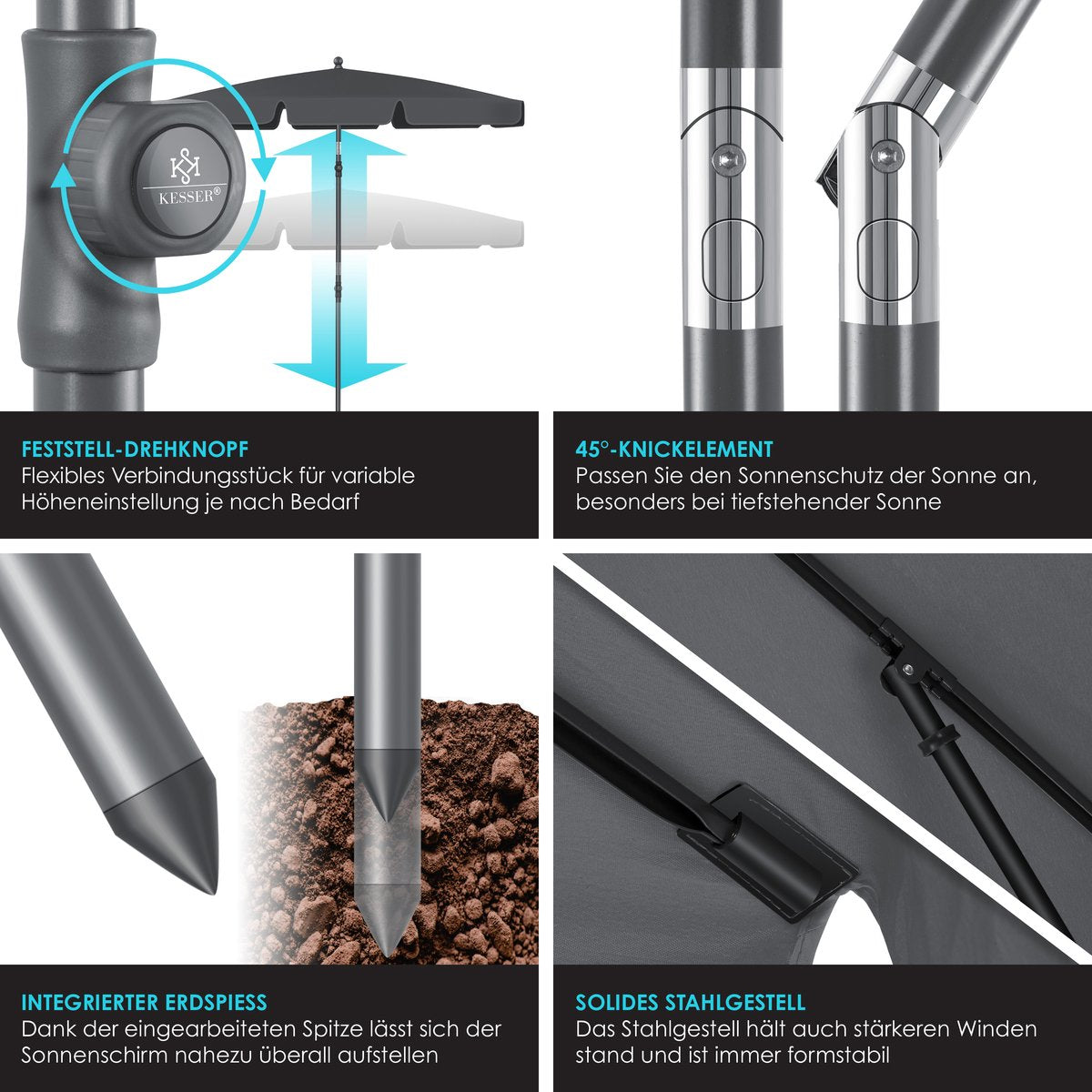 KESSER®

FESTSTELL-DREHKNOPF
Flexibles Verbindungsstück für variable Höheneinstellung je nach Bedarf

45°-KNICKELEMENT
Passen Sie den Sonnenschutz der Sonne an, besonders bei tiefstehender Sonne

INTEGRIERTER ERDSPIESS
Dank der eingearbeiteten Spitze lässt sich der Sonnenschirm nahezu überall aufstellen

SOLIDES STAHLGESTELL
Das Stahlgestell hält auch stärkeren Winden stand und ist immer formstabil