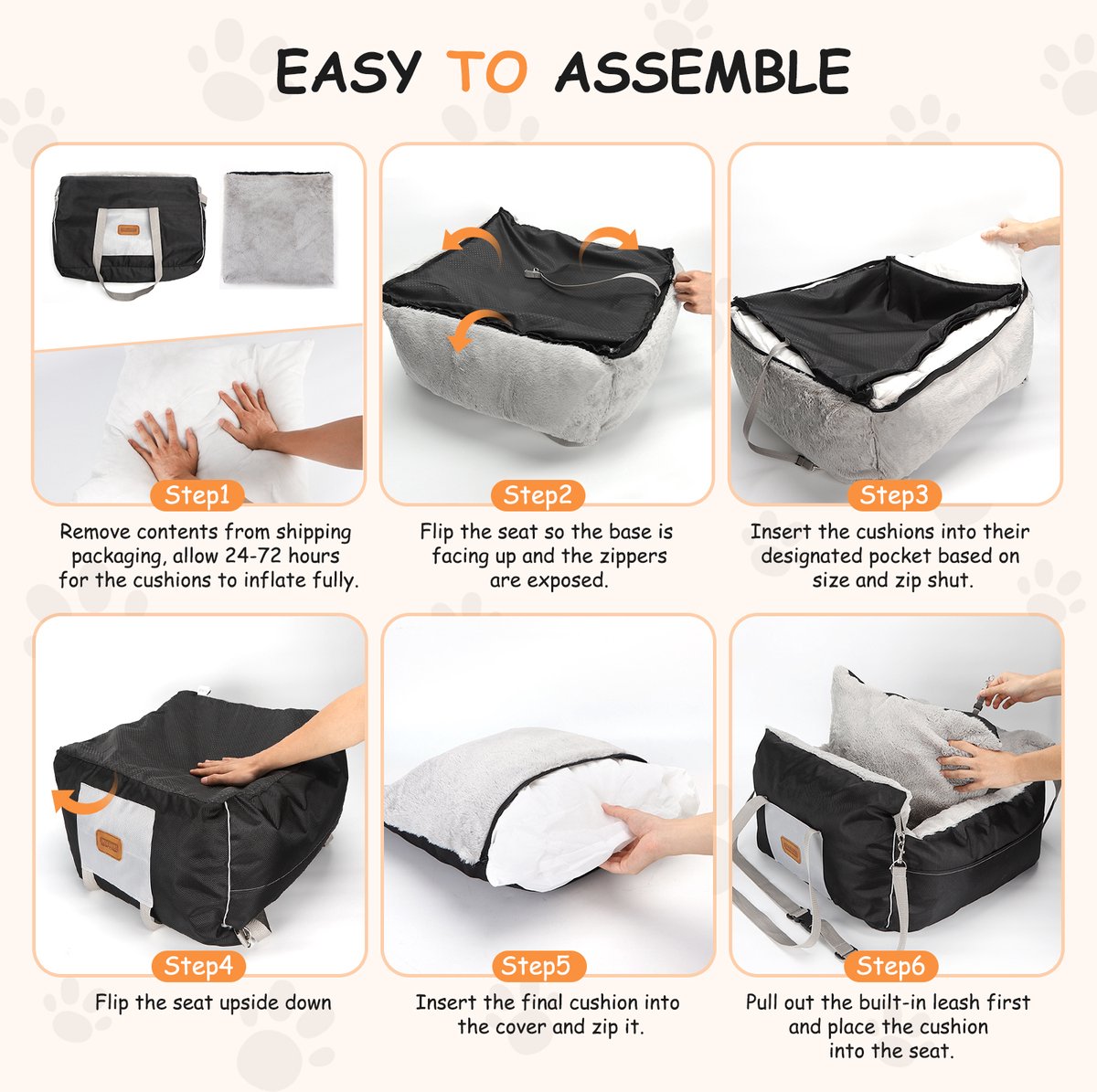 EASY TO ASSEMBLE

Step1

Remove contents from shipping packaging, allow 24-72 hours for the cushions to inflate fully.

Step2

Flip the seat so the base is facing up and the zippers are exposed.

Step3

Insert the cushions into their designated pocket based on size and zip shut.

Step4

Flip the seat upside down

Step5

Insert the final cushion into the cover and zip it.

Step6

Pull out the built-in leash first and place the cushion into the seat.