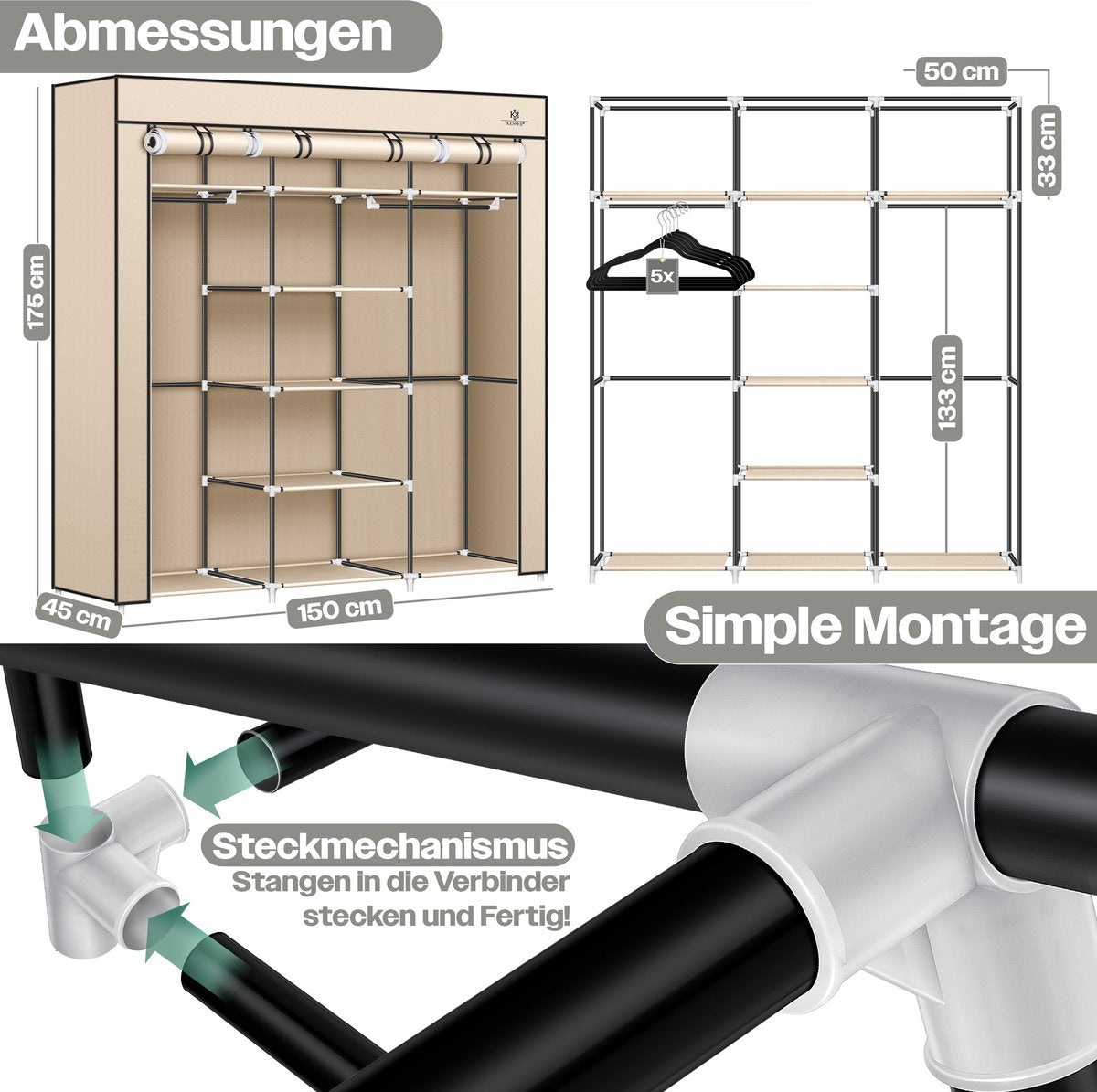 Abmessungen

KESSER

175 cm

45 cm

150 cm

50 cm

33 cm

5x

133 cm

Simple Montage

Steckmechanismus

Stangen in die Verbinder stecken und Fertig!