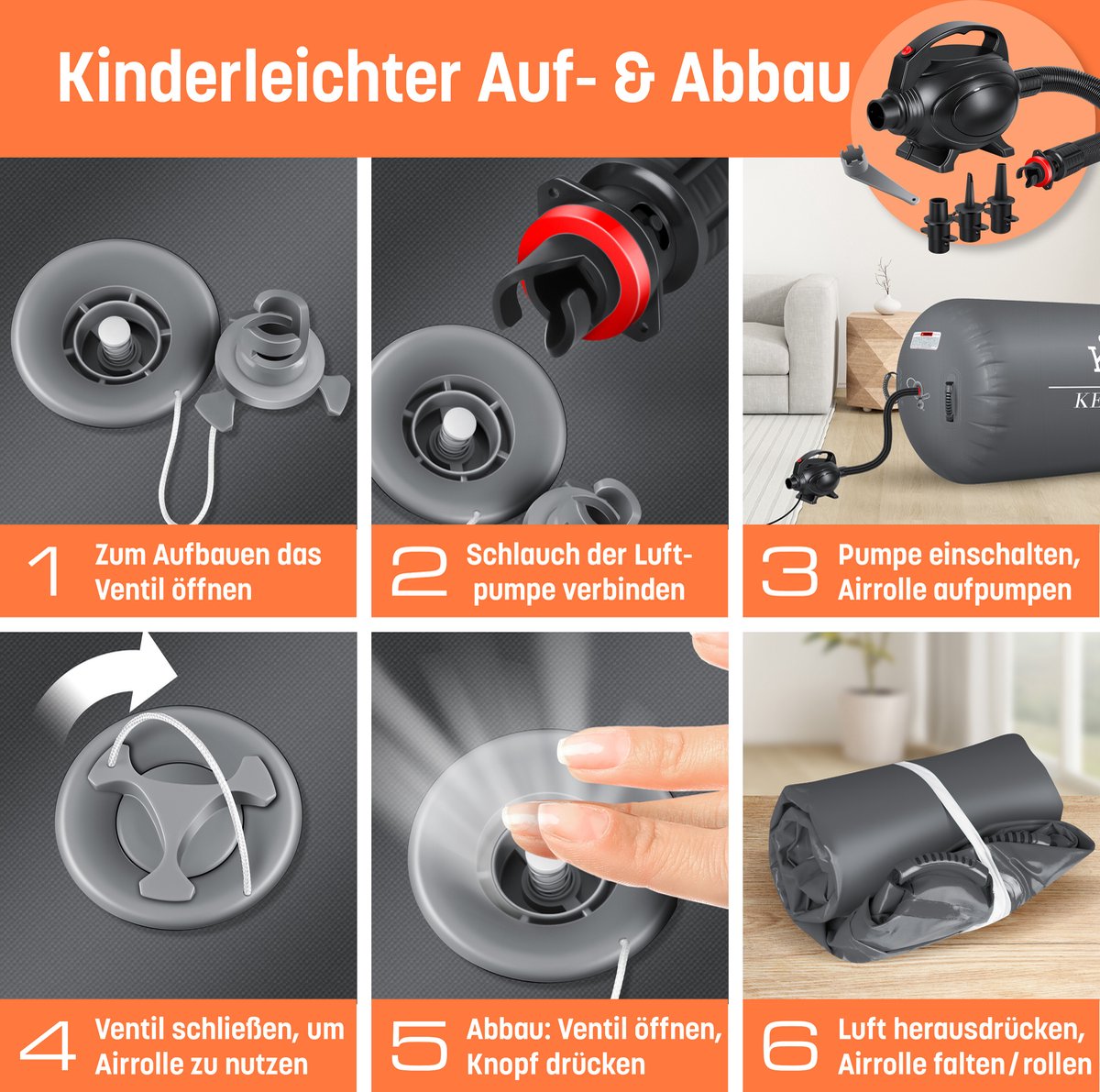 Kinderleichter Auf- & Abbau

KE

1 Zum Aufbauen das Ventil öffnen

2 Schlauch der Luftpumpe verbinden

3 Pumpe einschalten, Airrolle aufpumpen

4 Ventil schließen, um Airrolle zu nutzen

5 Abbau: Ventil öffnen, Knopf drücken

6 Luft herausdrücken, Airrolle falten / rollen