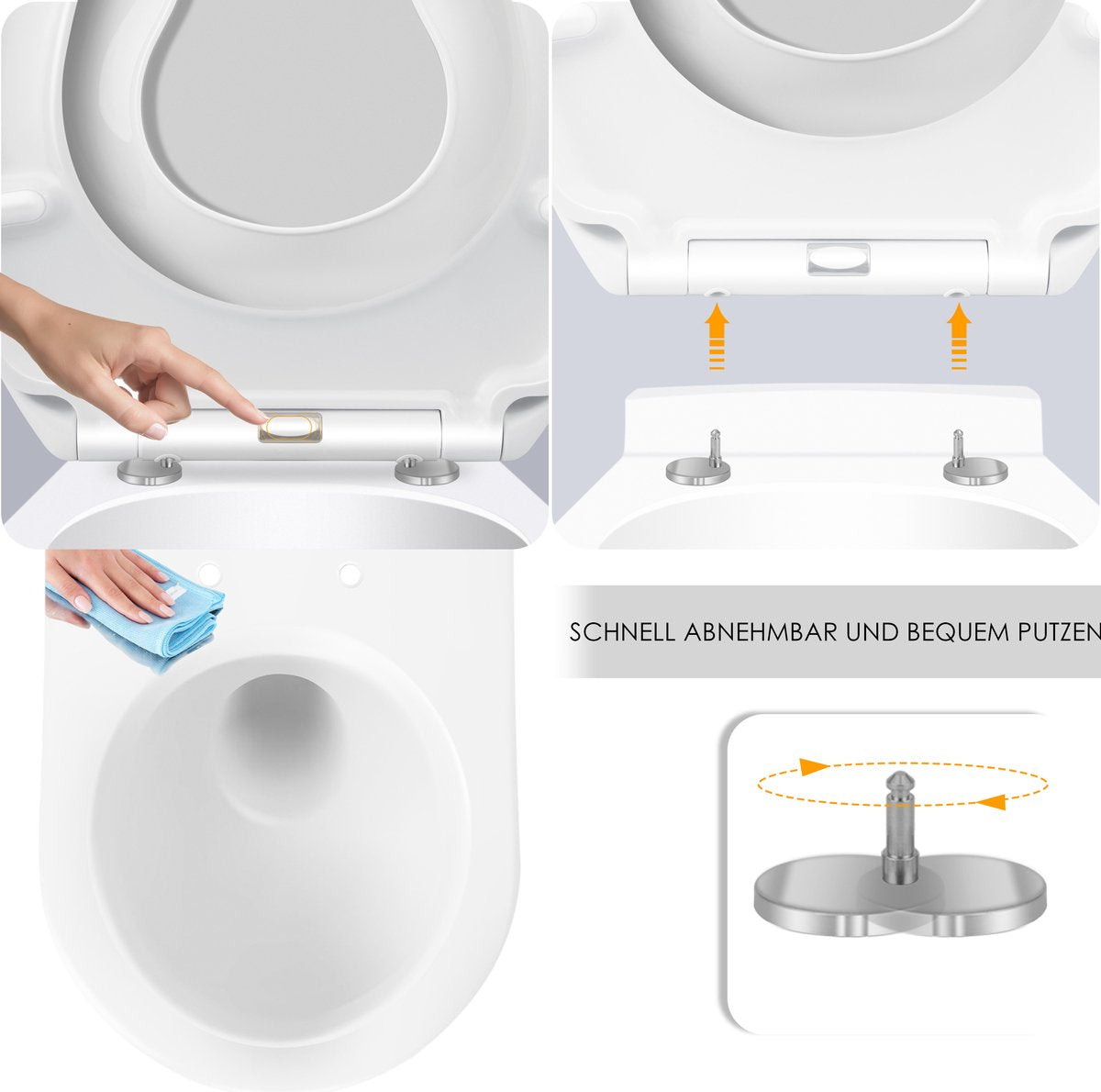 SCHNELL ABNEHMBAR UND BEQUEM PUTZEN