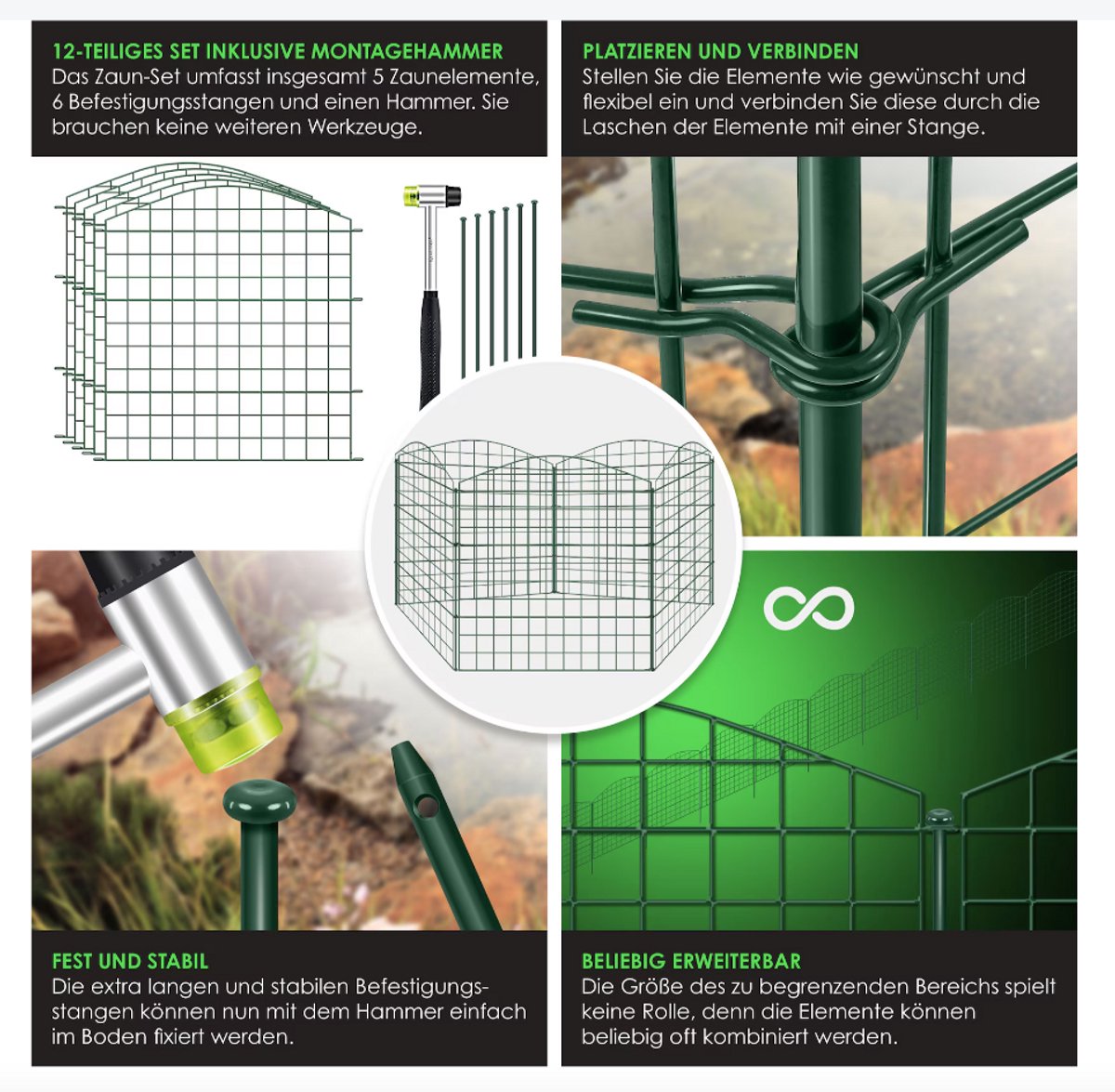 12-TEILIGES SET INKLUSIVE MONTAGEHAMMER
Das Zaun-Set umfasst insgesamt 5 Zaunelemente, 6 Befestigungsstangen und einen Hammer. Sie brauchen keine weiteren Werkzeuge.

PLATZIEREN UND VERBINDEN
Stellen Sie die Elemente wie gewünscht und flexibel ein und verbinden Sie diese durch die Laschen der Elemente mit einer Stange.

FEST UND STABIL
Die extra langen und stabilen Befestigungsstangen können nun mit dem Hammer einfach im Boden fixiert werden.

BELIEBIG ERWEITERBAR
Die Größe des zu begrenzenden Bereichs spielt keine Rolle, denn die Elemente können beliebig oft kombiniert werden.