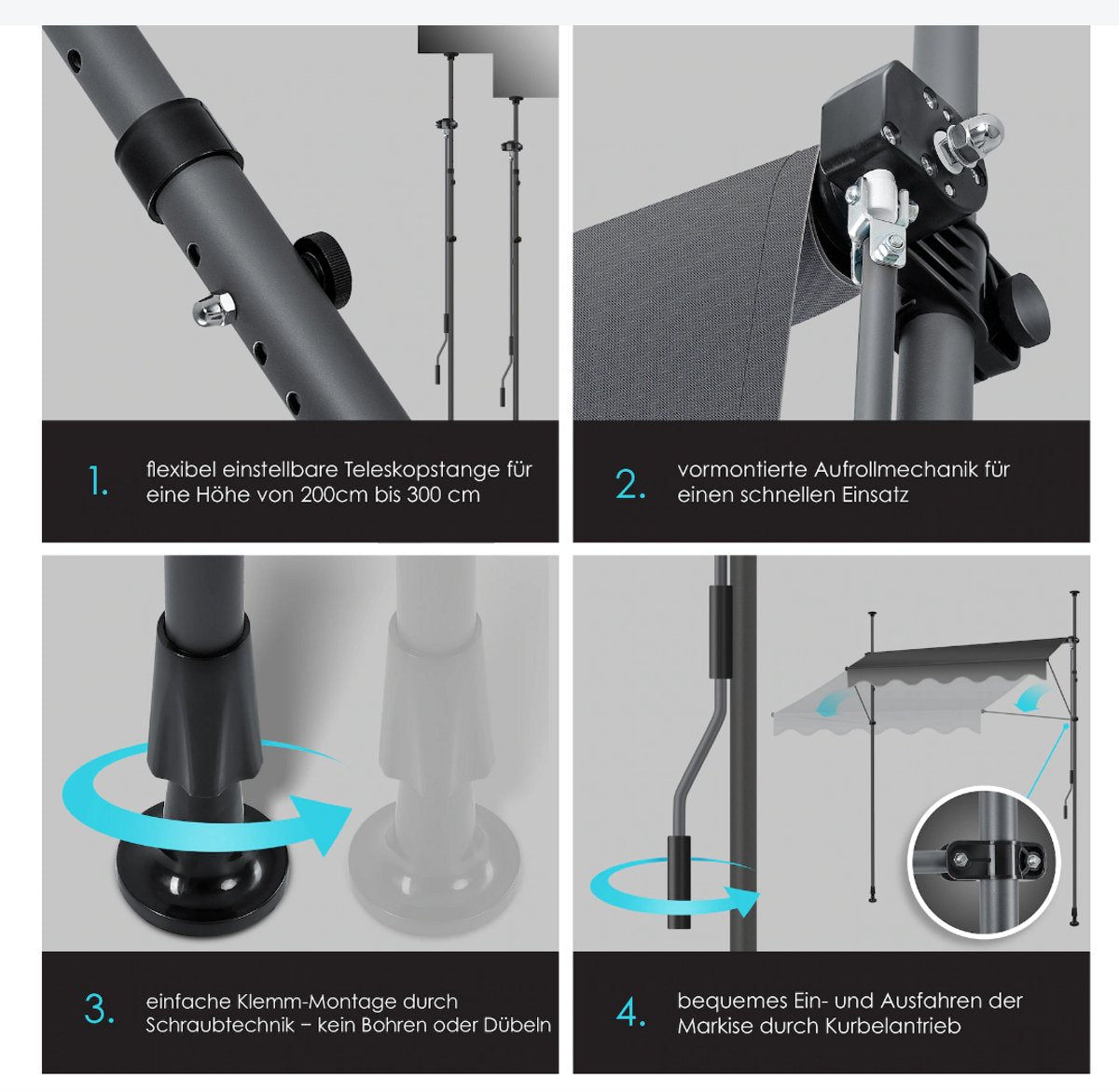 1. flexibel einstellbare Teleskopstange für eine Höhe von 200cm bis 300 cm

2. vormontierte Aufrollmechanik für einen schnellen Einsatz

3. einfache Klemm-Montage durch Schraubtechnik – kein Bohren oder Dübeln

4. bequemes Ein- und Ausfahren der Markise durch Kurbelantrieb