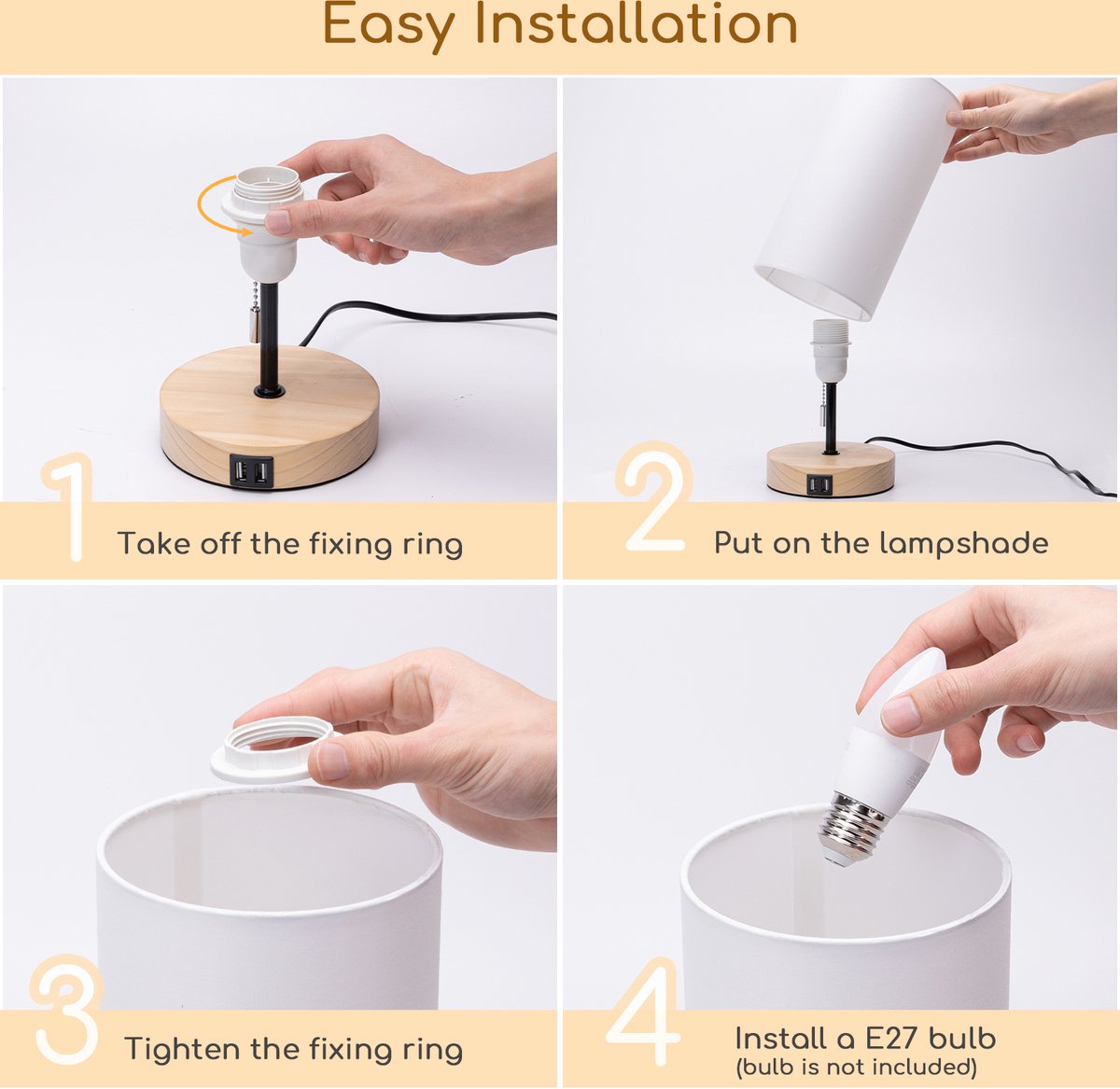 Easy Installation

1
Take off the fixing ring

2
Put on the lampshade

3
Tighten the fixing ring

4
Install a E27 bulb
(bulb is not included)