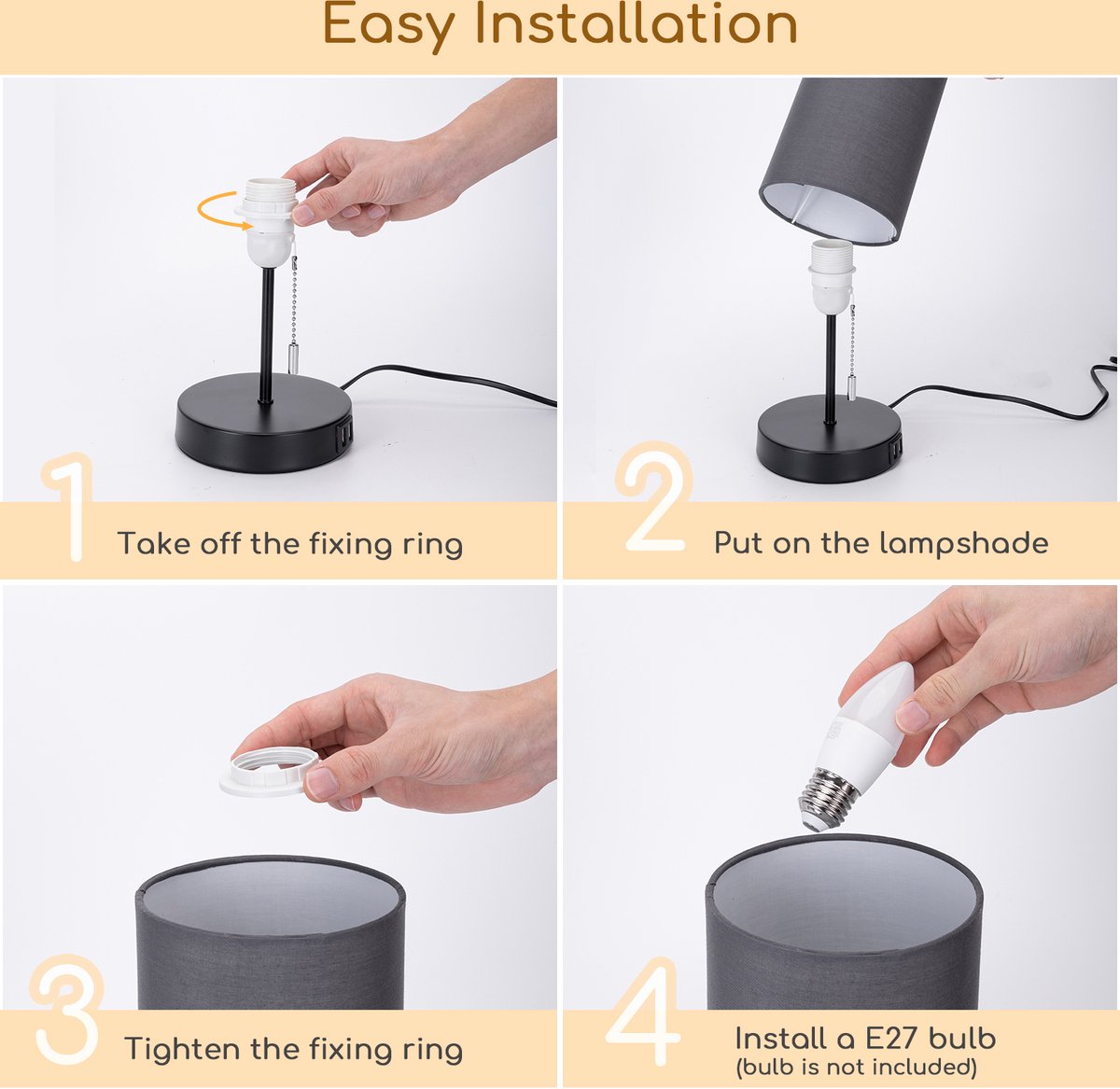 Easy Installation

1 Take off the fixing ring

2 Put on the lampshade

3 Tighten the fixing ring

4 Install a E27 bulb
(bulb is not included)