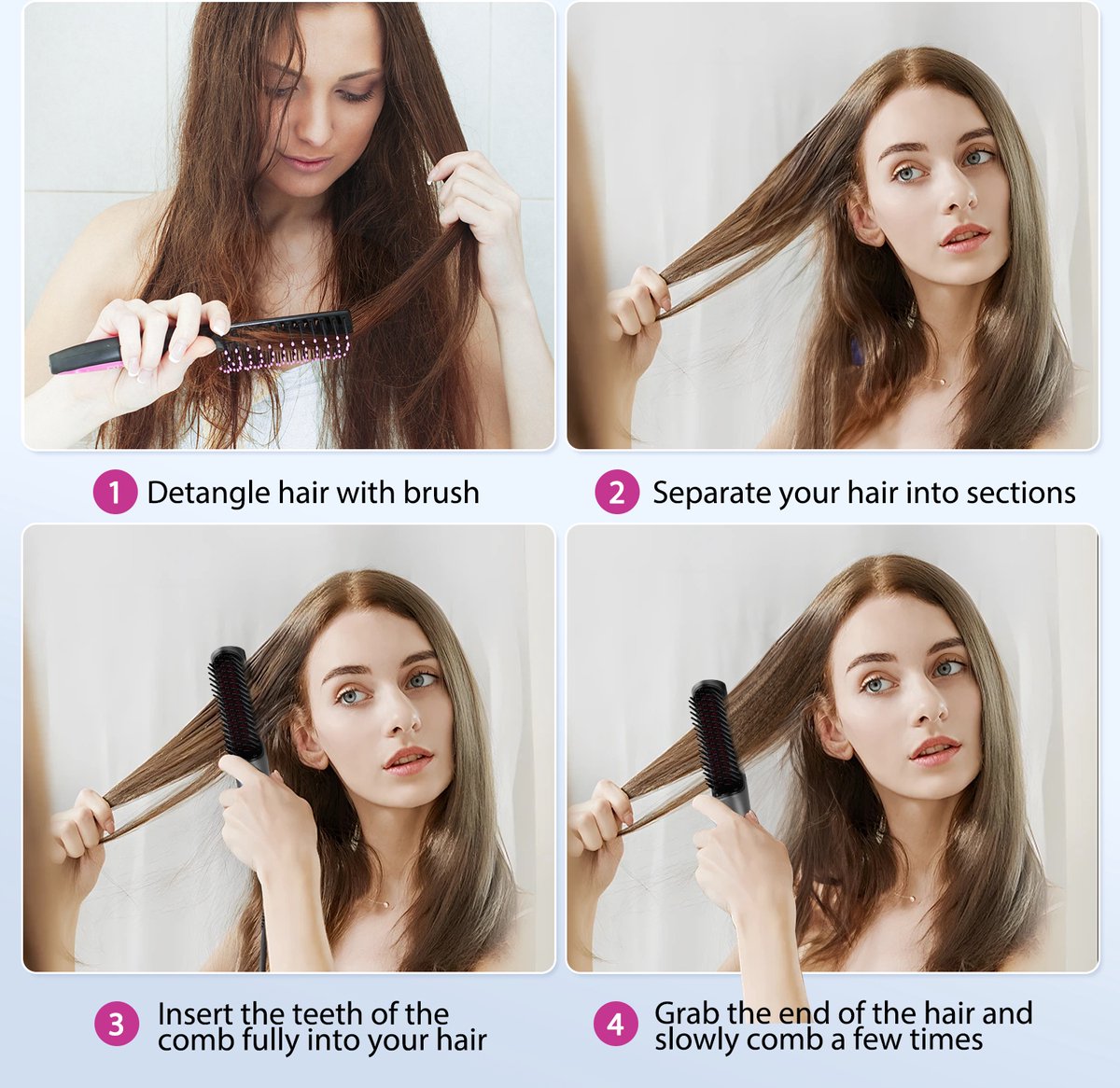 1 Detangle hair with brush

2 Separate your hair into sections

3 Insert the teeth of the comb fully into your hair

4 Grab the end of the hair and slowly comb a few times