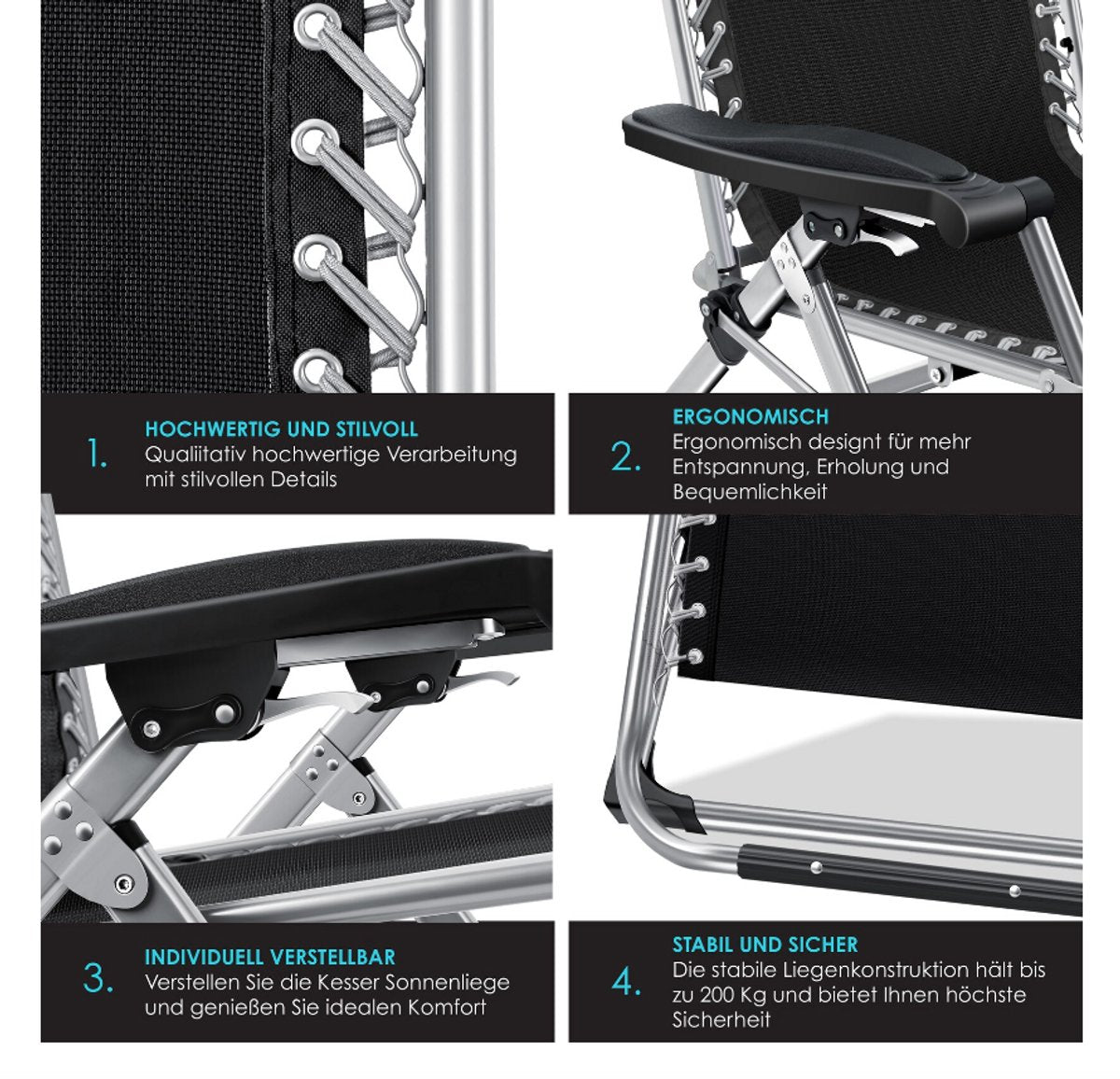 1.
HOCHWERTIG UND STILVOLL
Qualiitativ hochwertige Verarbeitung mit stilvollen Details

2.
ERGONOMISCH
Ergonomisch designt für mehr Entspannung, Erholung und Bequemlichkeit

3.
INDIVIDUELL VERSTELLBAR
Verstellen Sie die Kesser Sonnenliege und genießen Sie idealen Komfort

4.
STABIL UND SICHER
Die stabile Liegenkonstruktion hält bis zu 200 Kg und bietet Ihnen höchste Sicherheit