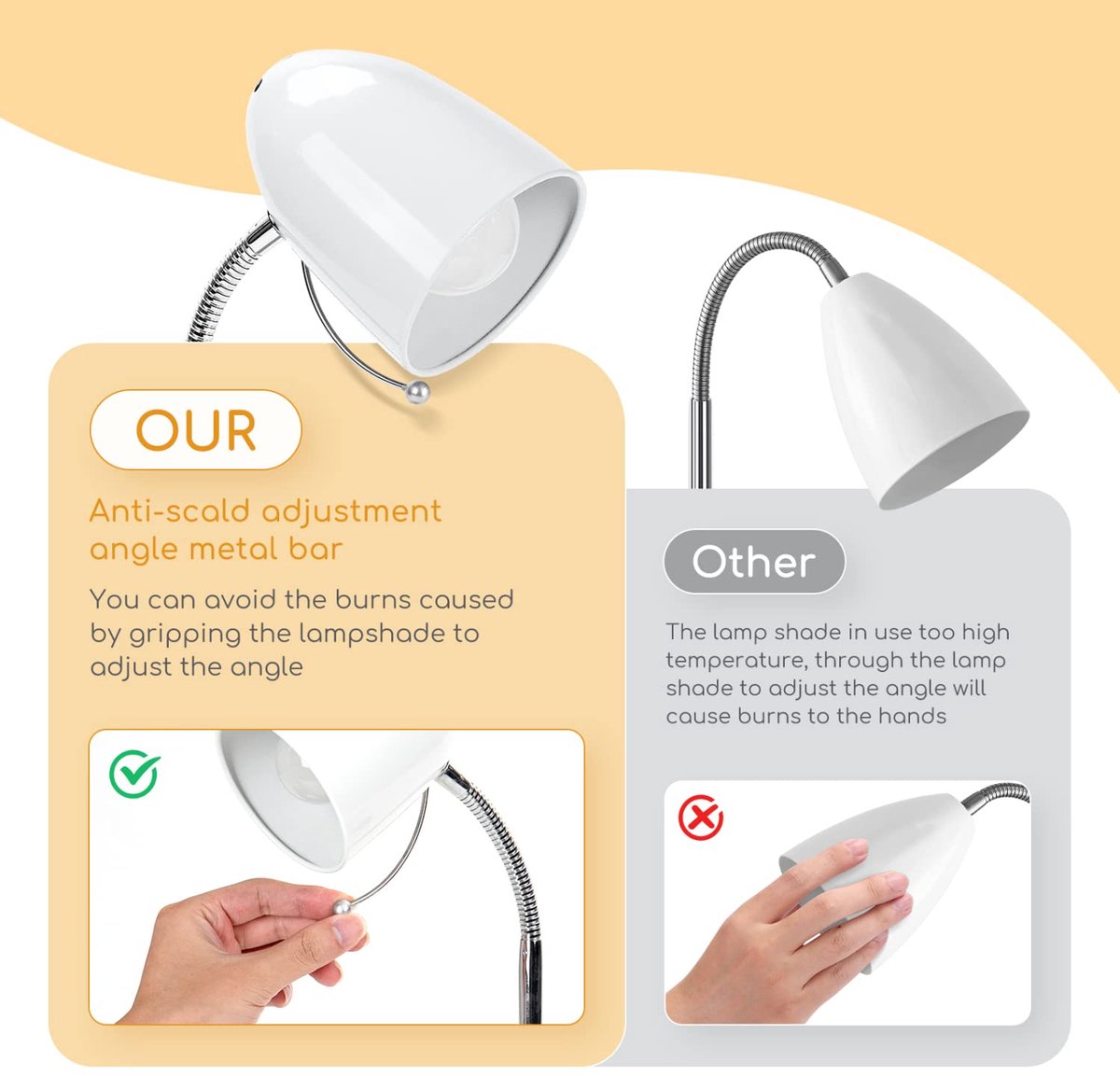 OUR

Anti-scald adjustment angle metal bar

You can avoid the burns caused by gripping the lampshade to adjust the angle

Other

The lamp shade in use too high temperature, through the lamp shade to adjust the angle will cause burns to the hands