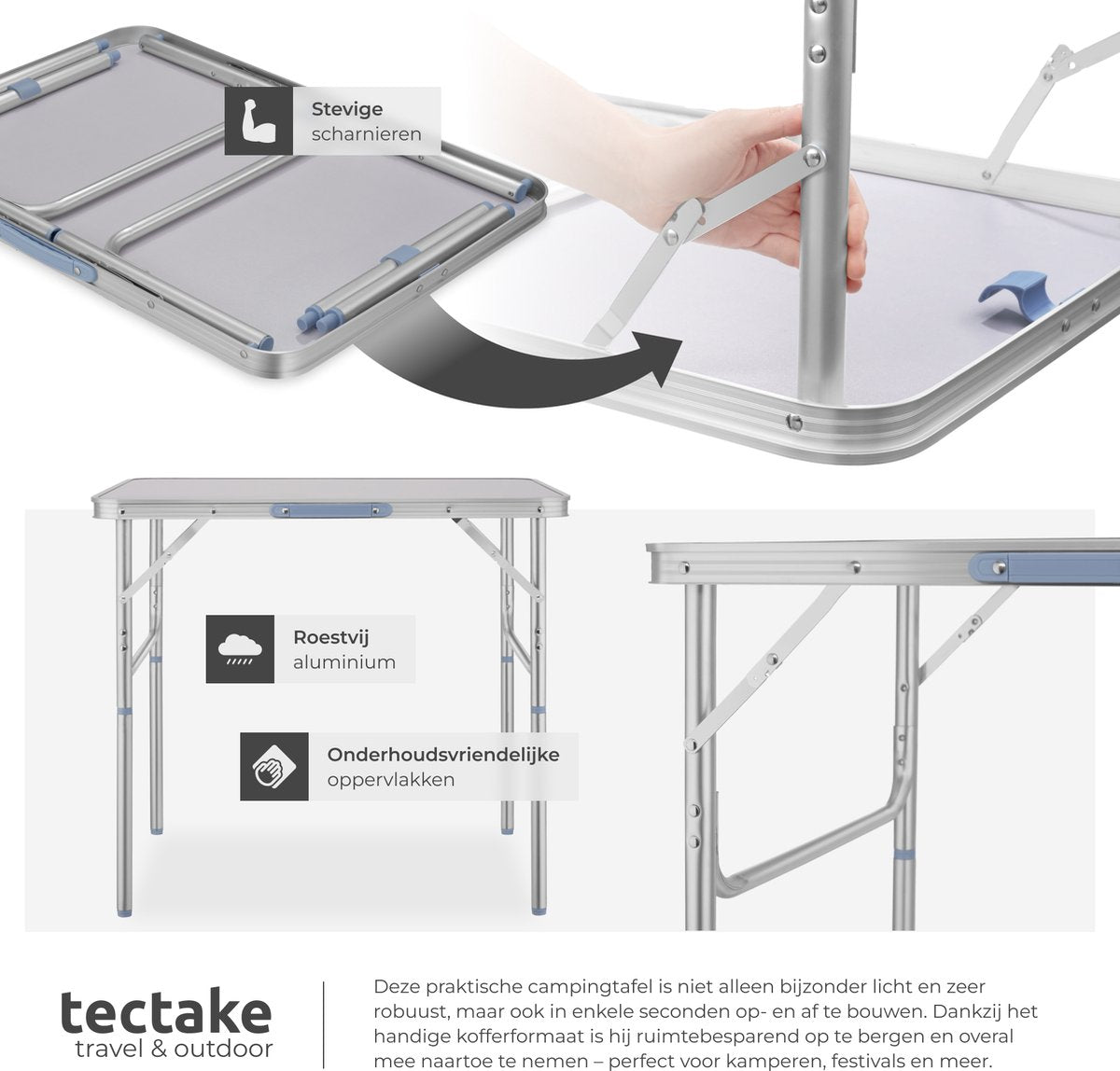 Stevige
scharnieren

Roestvij
aluminium

Onderhoudsvriendelijke
oppervlakken

tectake
travel & outdoor

Deze praktische campingtafel is niet alleen bijzonder licht en zeer robuust, maar ook in enkele seconden op- en af te bouwen. Dankzij het handige kofferformaat is hij ruimtebesparend op te bergen en overal mee naartoe te nemen – perfect voor kamperen, festivals en meer.