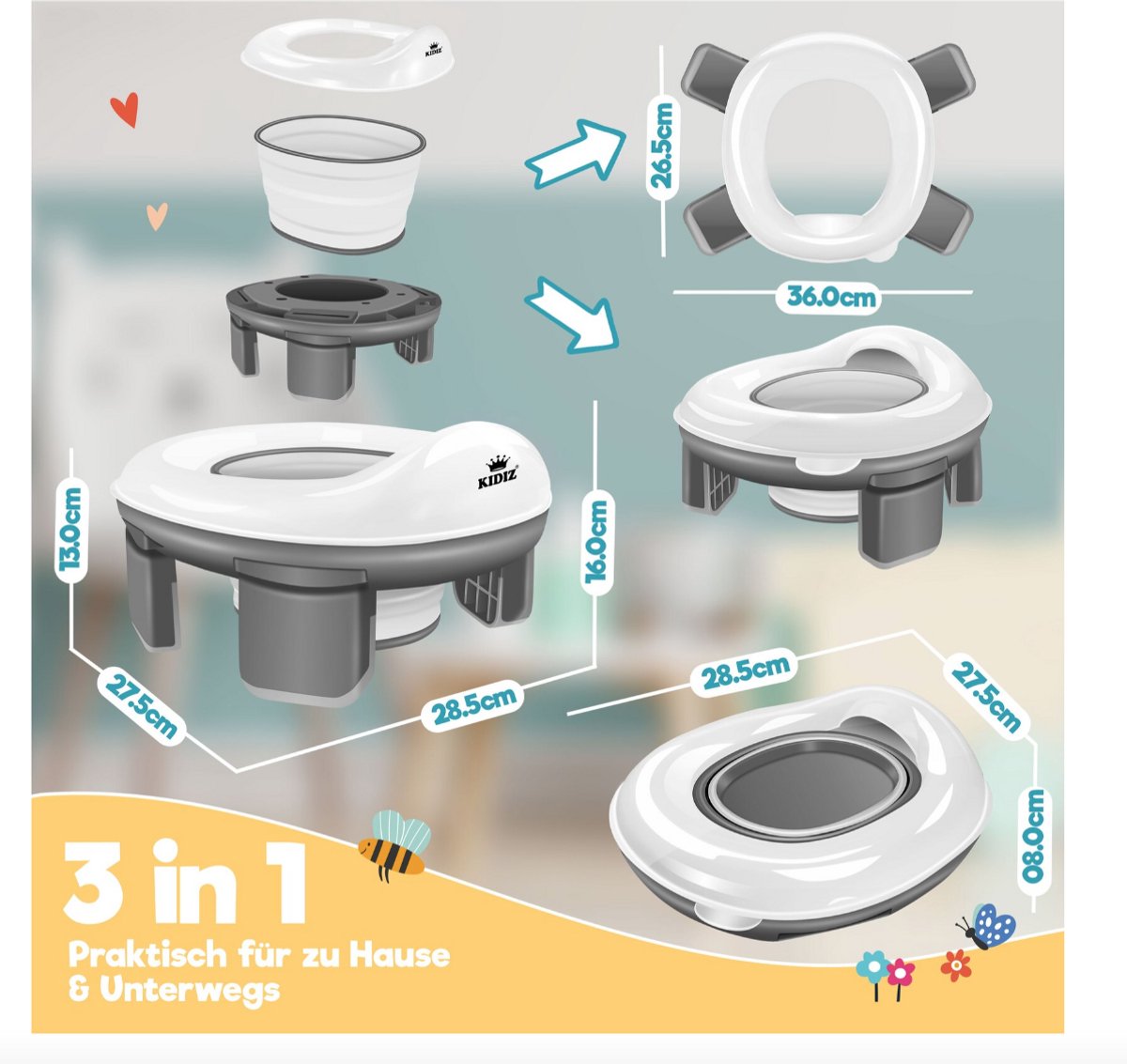 KIDIZ

26.5cm

36.0cm

KIDIZ

13.0cm

16.0cm

27.5cm

28.5cm

28.5cm

27.5cm

08.0cm

3 in 1

Praktisch für zu Hause & Unterwegs