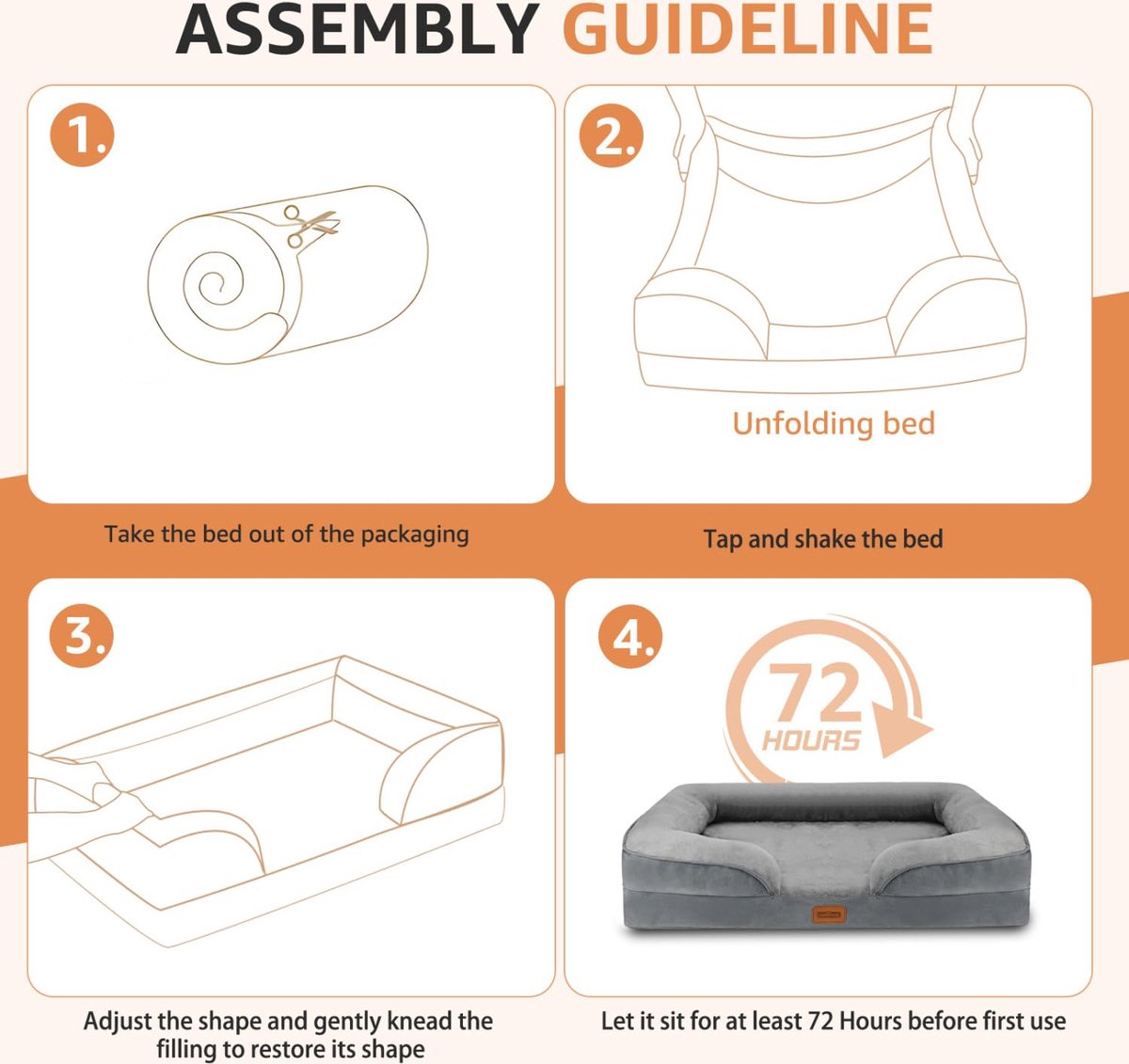 ASSEMBLY GUIDELINE

1.

Take the bed out of the packaging

2.

Unfolding bed

Tap and shake the bed

3.

Adjust the shape and gently knead the filling to restore its shape

4.

72 HOURS

Let it sit for at least 72 Hours before first use