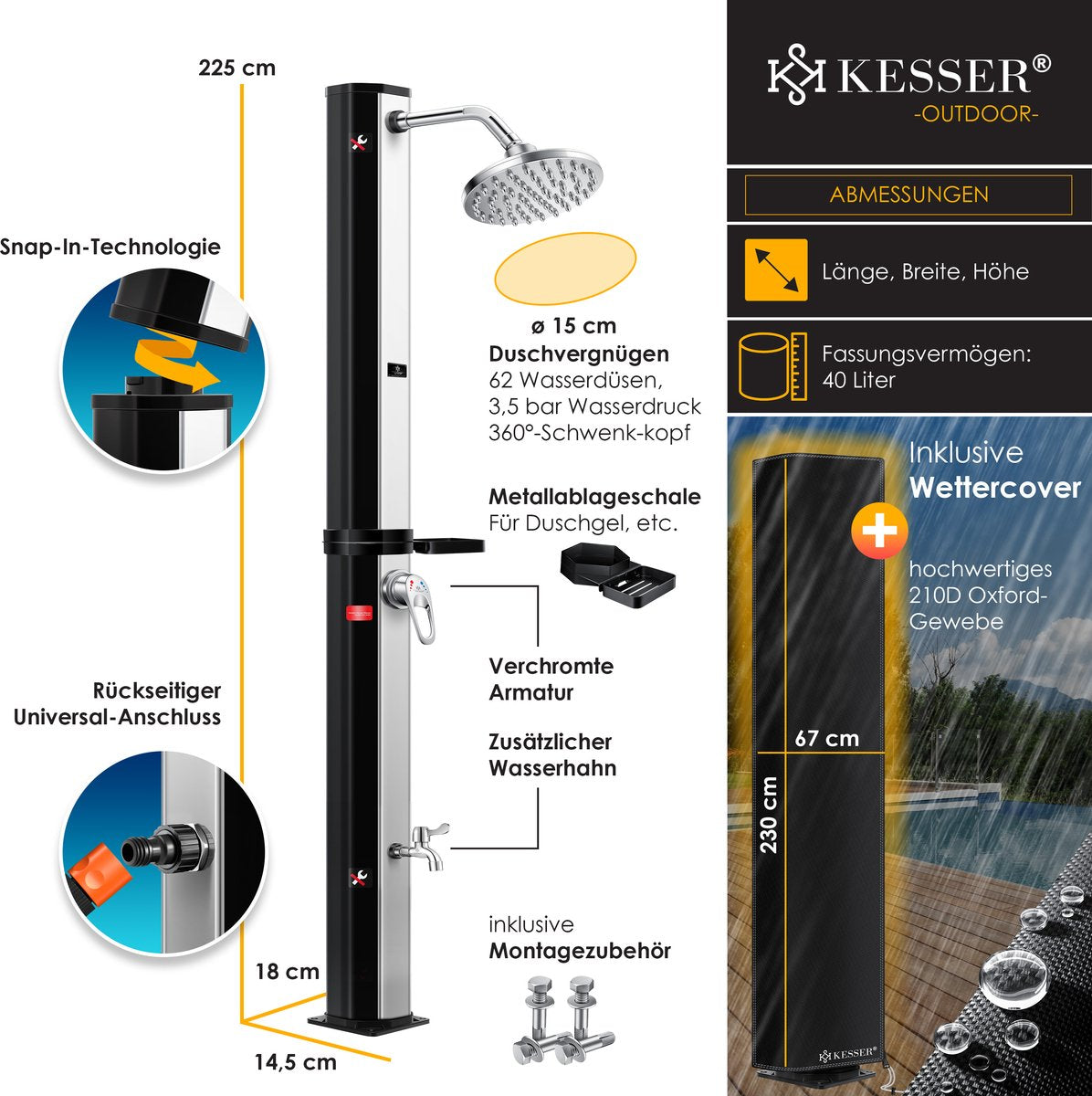 225 cm

Snap-In-Technologie

Rückseitiger Universal-Anschluss

18 cm

14,5 cm

ø 15 cm
Duschvergnügen
62 Wasserdüsen,
3,5 bar Wasserdruck
360°-Schwenk-kopf

Metallablageschale
Für Duschgel, etc.

Verchromte Armatur

Zusätzlicher Wasserhahn

inklusive
Montagezubehör

KESSER®
-OUTDOOR-

ABMESSUNGEN

Länge, Breite, Höhe

Fassungsvermögen:
40 Liter

Inklusive
Wettercover

hochwertiges 210D Oxford-Gewebe

67 cm

230 cm

KESSER®